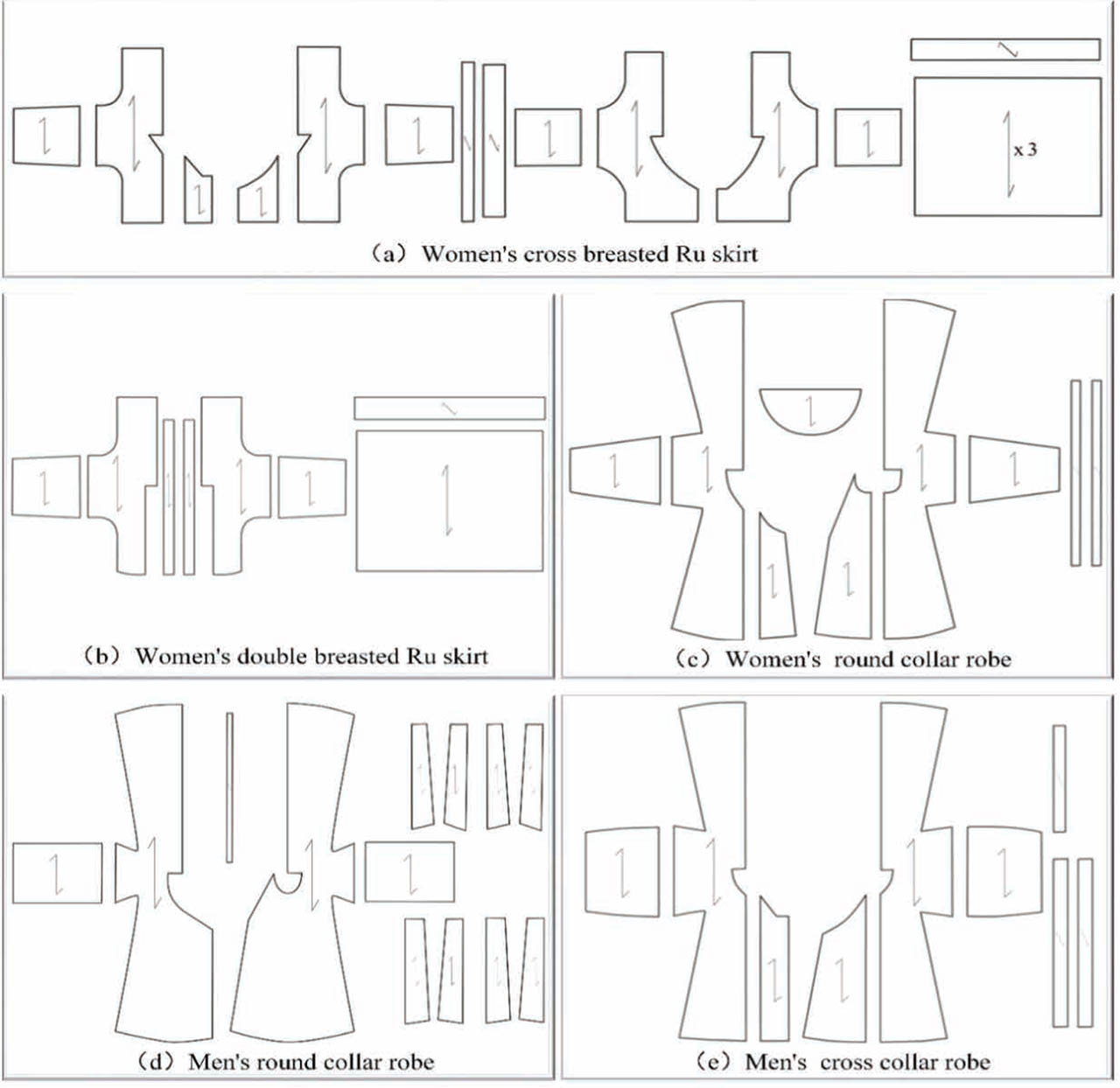 x 3

（a） Women's cross breasted Ru skirt

（b） Women's double breasted Ru skirt

（c） Women's round collar robe

（d） Men's round collar robe

（e） Men's cross collar robe