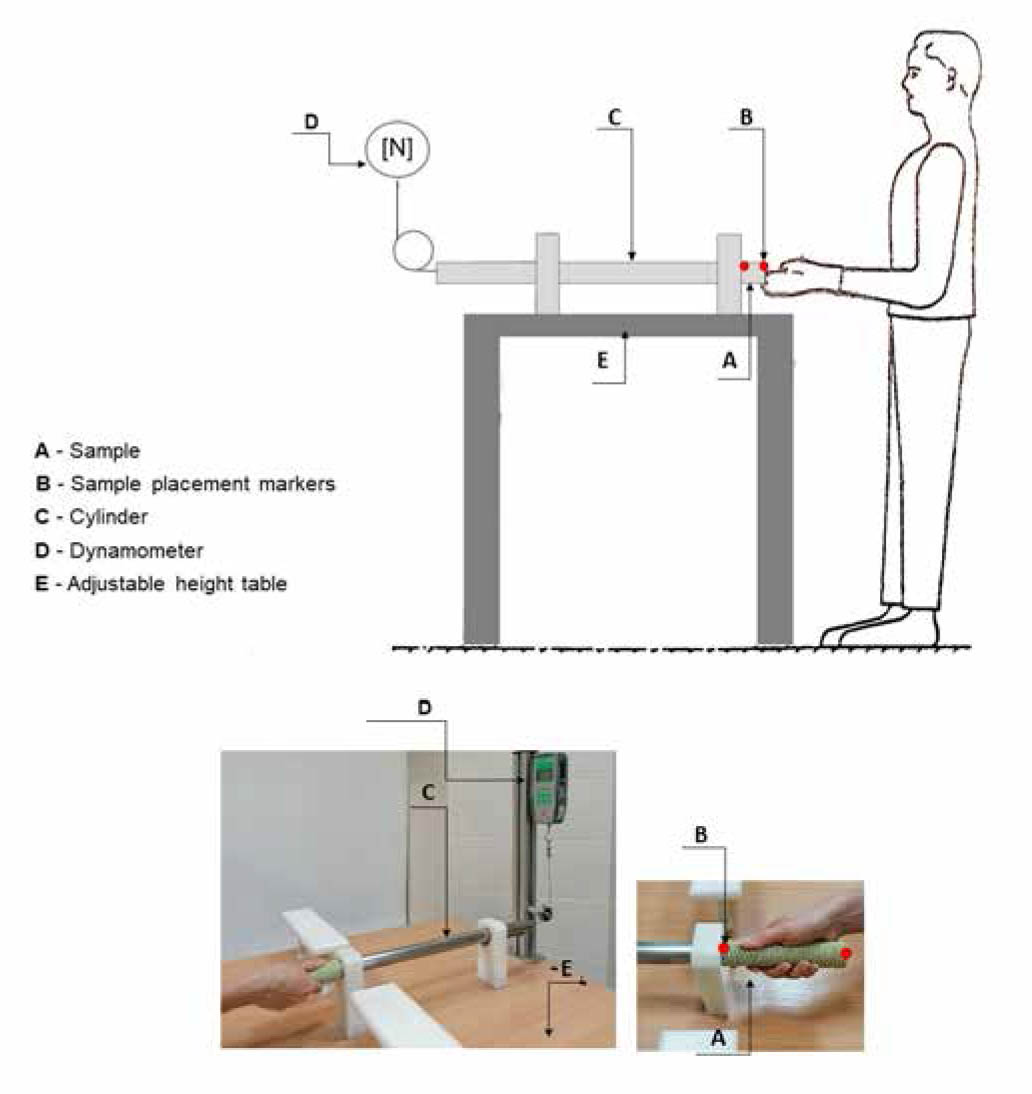 D

[N]

C

B

E

A

A - Sample
B - Sample placement markers
C - Cylinder
D - Dynamometer
E - Adjustable height table

D

C

E

B

A