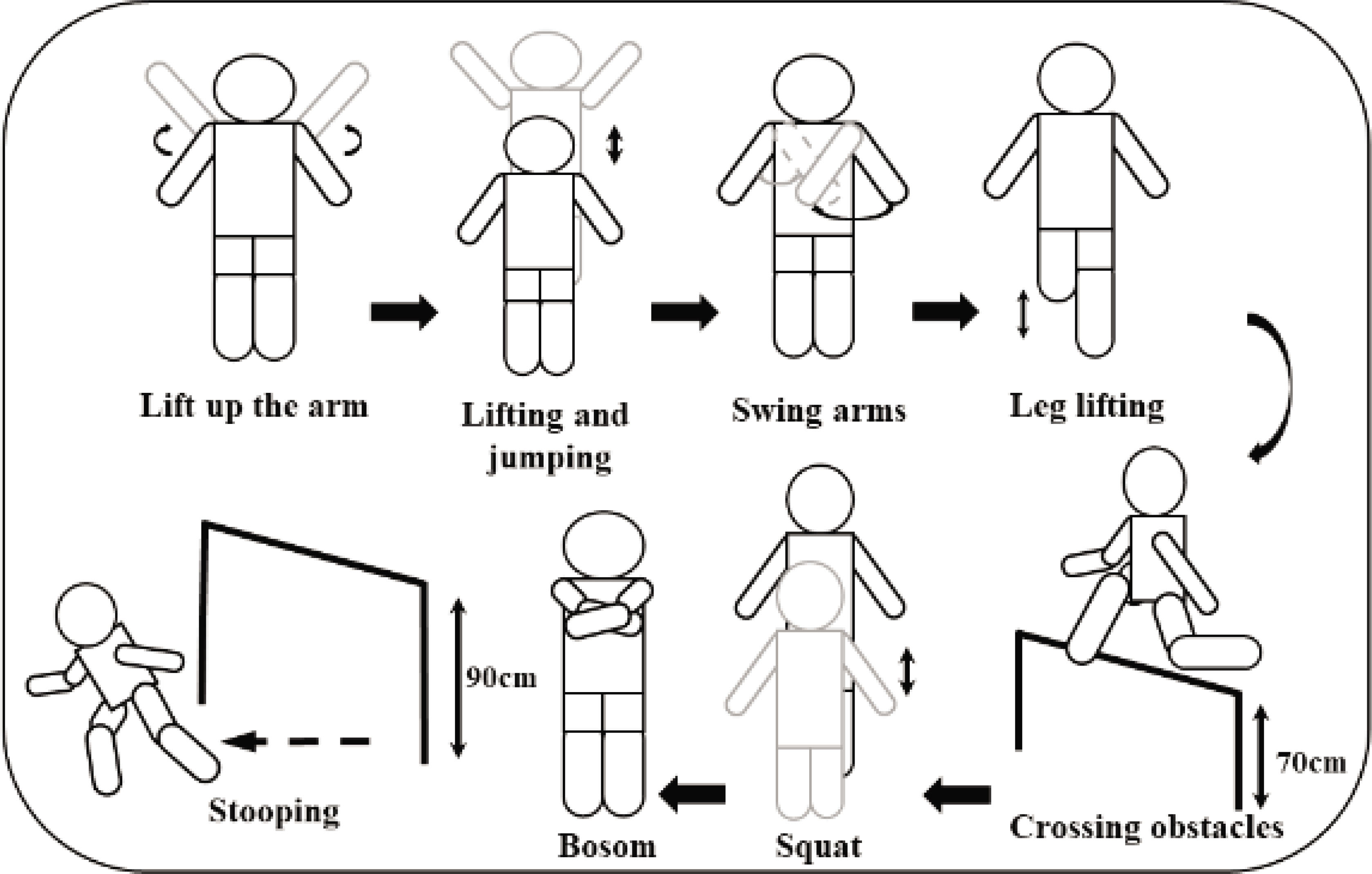 Lift up the arm

Lifting and jumping

Swing arms

Leg lifting

Crossing obstacles

70cm

Squat

Bosom

90cm

Stooping