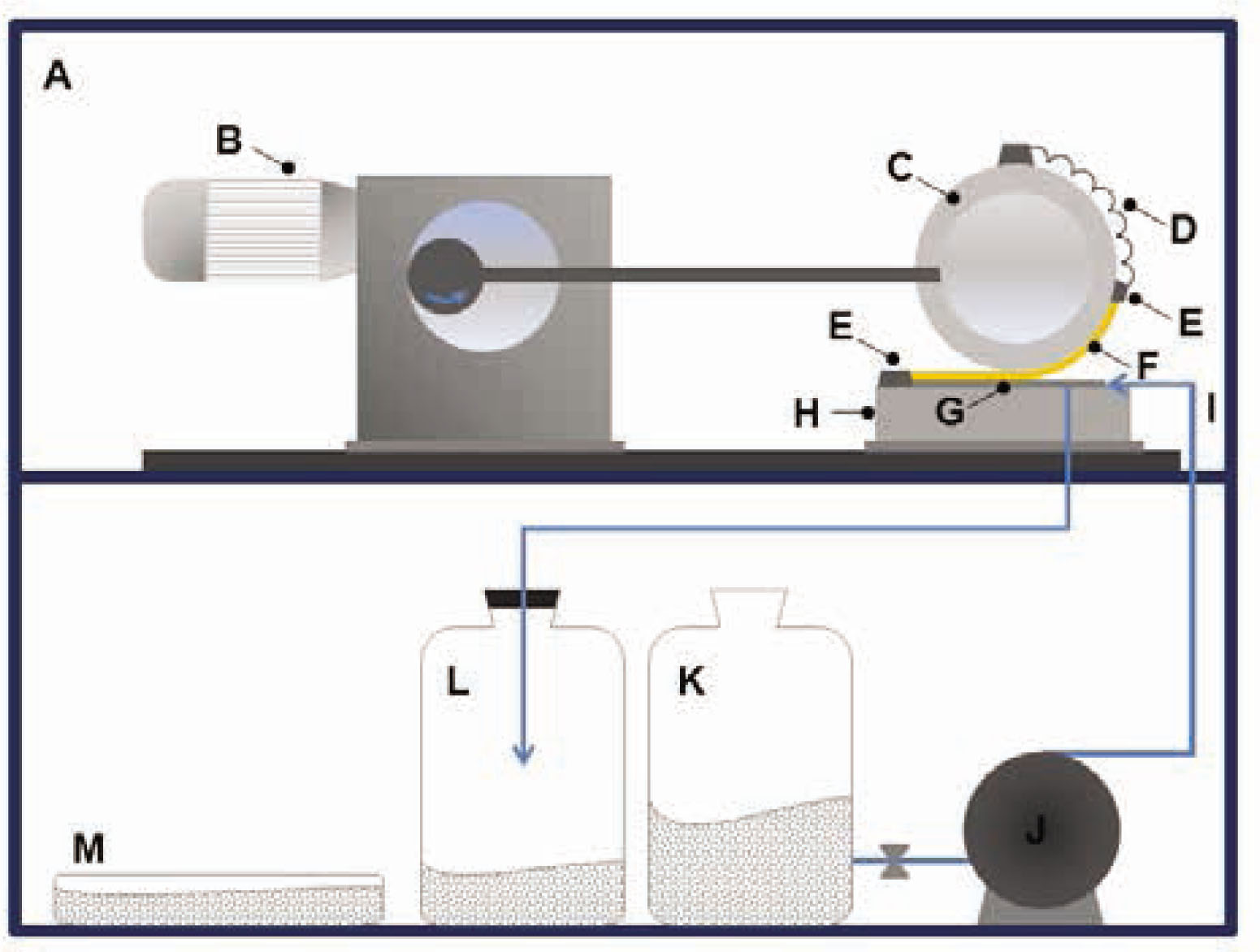 A
B
C
D
E
E
F
G
H
I
L
K
J
M