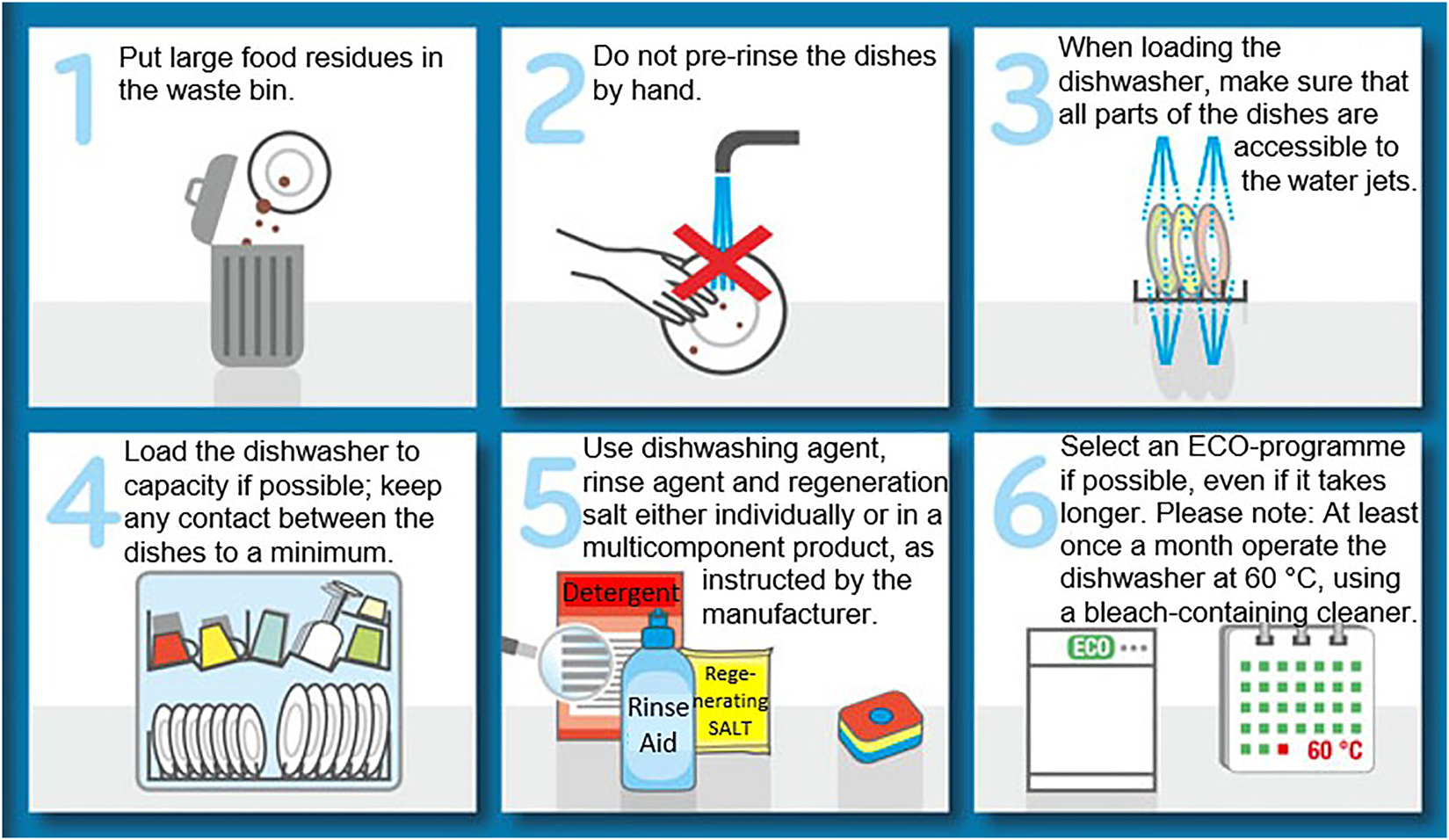 1 Put large food residues in the waste bin.

2 Do not pre-rinse the dishes by hand.

3 When loading the dishwasher, make sure that all parts of the dishes are accessible to the water jets.

4 Load the dishwasher to capacity if possible; keep any contact between the dishes to a minimum.

5 Use dishwashing agent, rinse agent and regeneration salt either individually or in a multicomponent product, as instructed by the manufacturer.

Detergent

Rinse Aid

Regenerating SALT

6 Select an ECO-programme if possible, even if it takes longer. Please note: At least once a month operate the dishwasher at 60 °C, using a bleach-containing cleaner.

ECO

60 °C