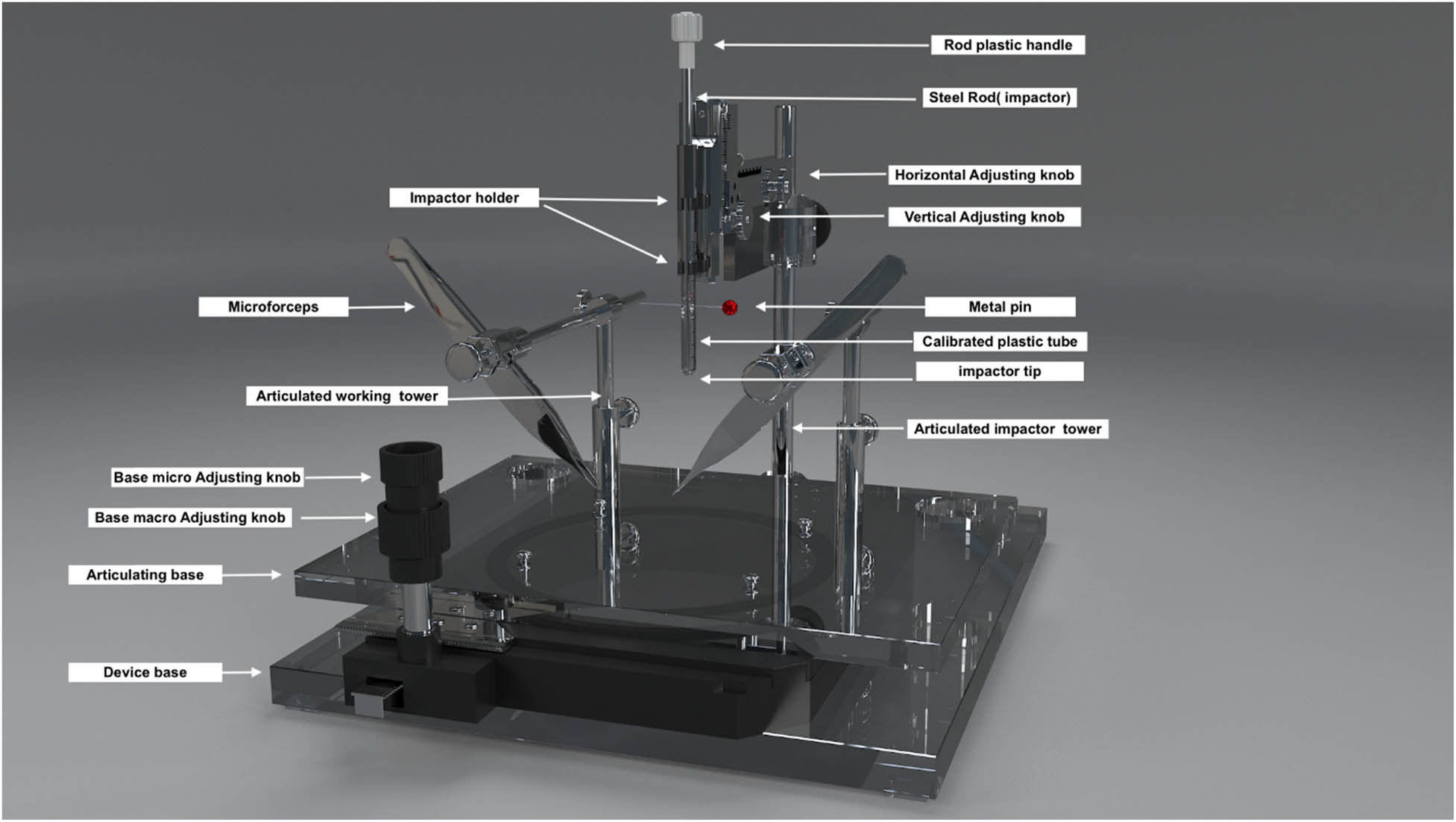 Rod plastic handle

Steel Rod( impactor)

Horizontal Adjusting knob

Impactor holder

Vertical Adjusting knob

Microforceps

Metal pin

Calibrated plastic tube

impactor tip

Articulated working tower

Articulated impactor tower

Base micro Adjusting knob

Base macro Adjusting knob

Articulating base

Device base