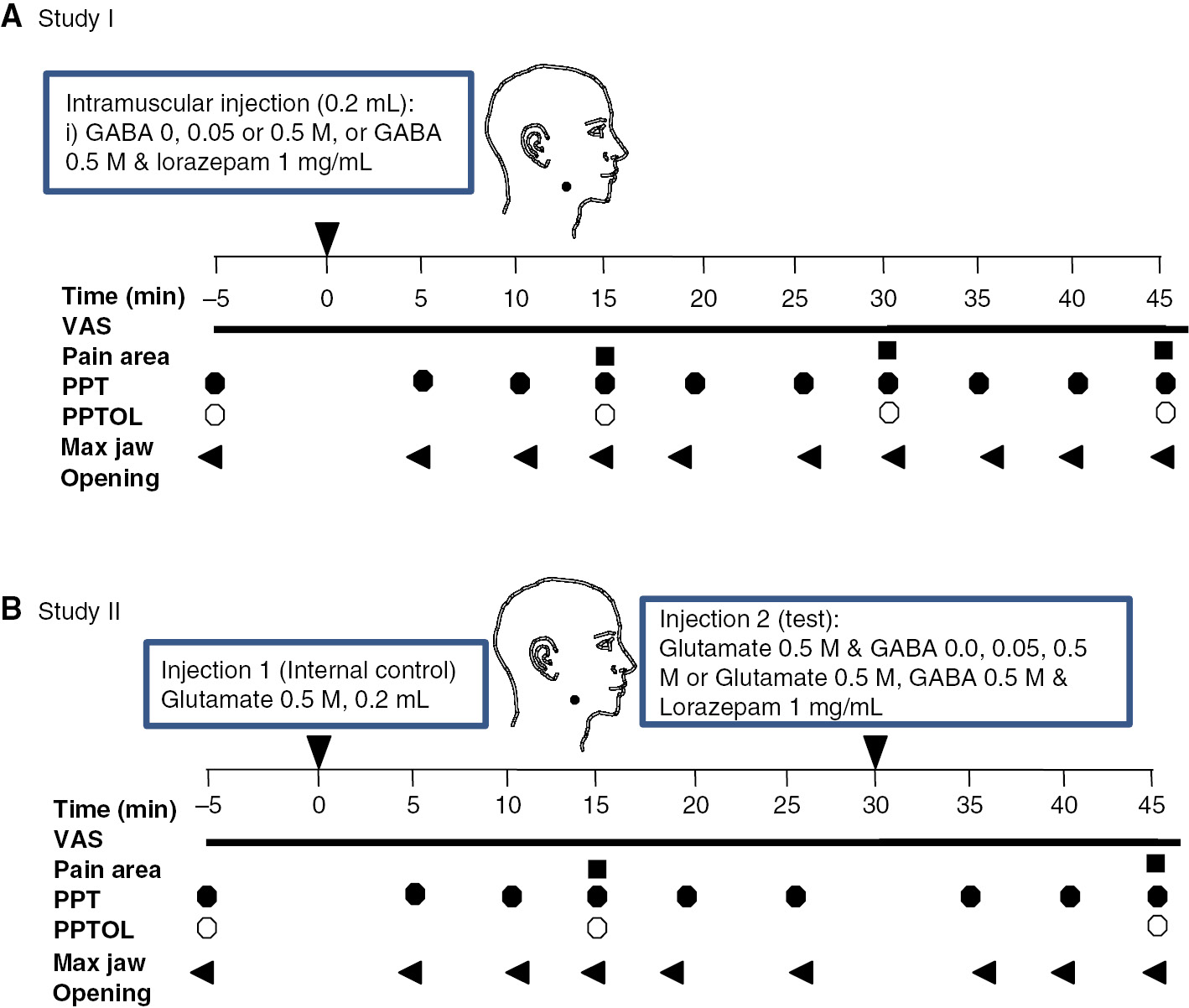 A Study I

Intramuscular injection (0.2 mL):
i) GABA 0, 0.05 or 0.5 M, or GABA 0.5 M & lorazepam 1 mg/mL

Time (min) –5 0 5 10 15 20 25 30 35 40 45
VAS
Pain area
PPT
PPTOL
Max jaw Opening

B Study II

Injection 1 (Internal control)
Glutamate 0.5 M, 0.2 mL

Injection 2 (test):
Glutamate 0.5 M & GABA 0.0, 0.05, 0.5 M or Glutamate 0.5 M, GABA 0.5 M & Lorazepam 1 mg/mL

Time (min) –5 0 5 10 15 20 25 30 35 40 45
VAS
Pain area
PPT
PPTOL
Max jaw Opening