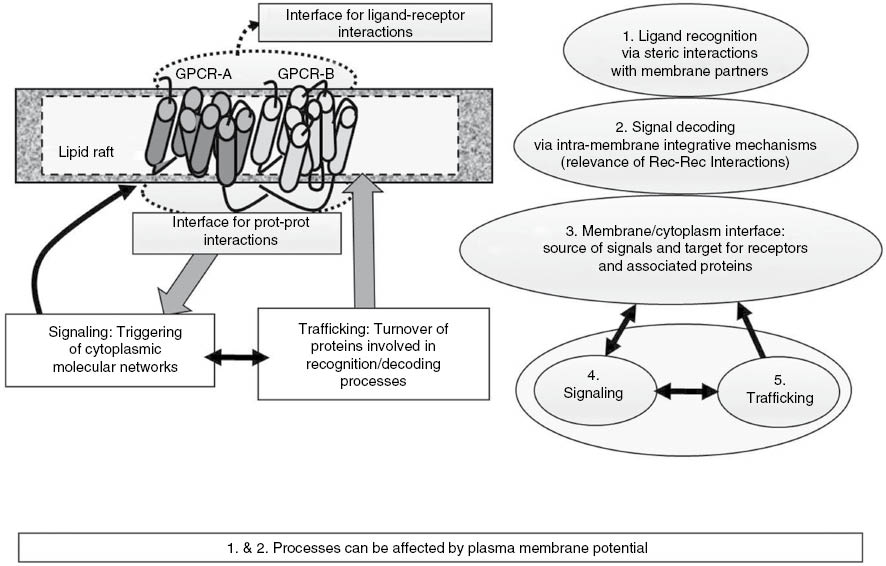 Interface for ligand-receptor interactions

GPCR-A GPCR-B

Lipid raft

Interface for prot-prot interactions

Signaling: Triggering of cytoplasmic molecular networks

Trafficking: Turnover of proteins involved in recognition/decoding processes

1. Ligand recognition via steric interactions with membrane partners

2. Signal decoding via intra-membrane integrative mechanisms (relevance of Rec-Rec Interactions)

3. Membrane/cytoplasm interface: source of signals and target for receptors and associated proteins

4. Signaling

5. Trafficking

1. & 2. Processes can be affected by plasma membrane potential