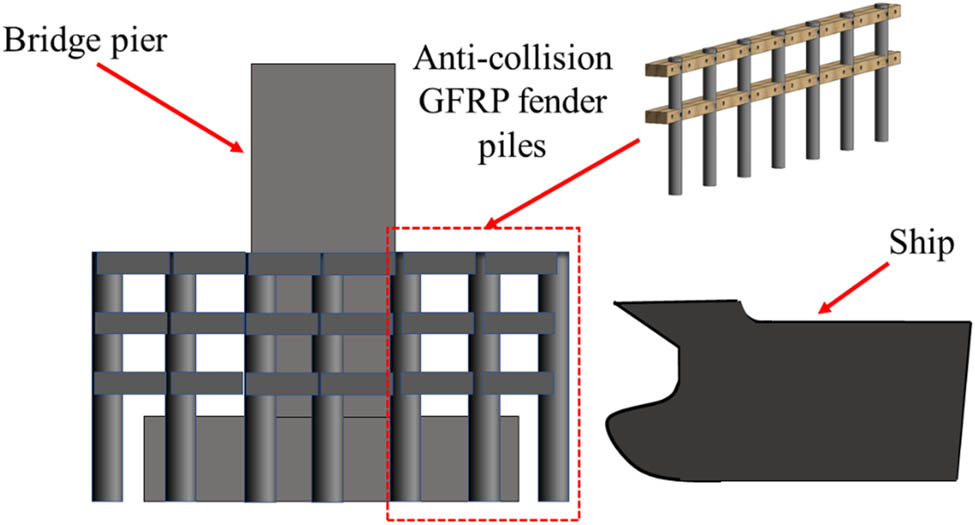 Bridge pier

Anti-collision GFRP fender piles

Ship