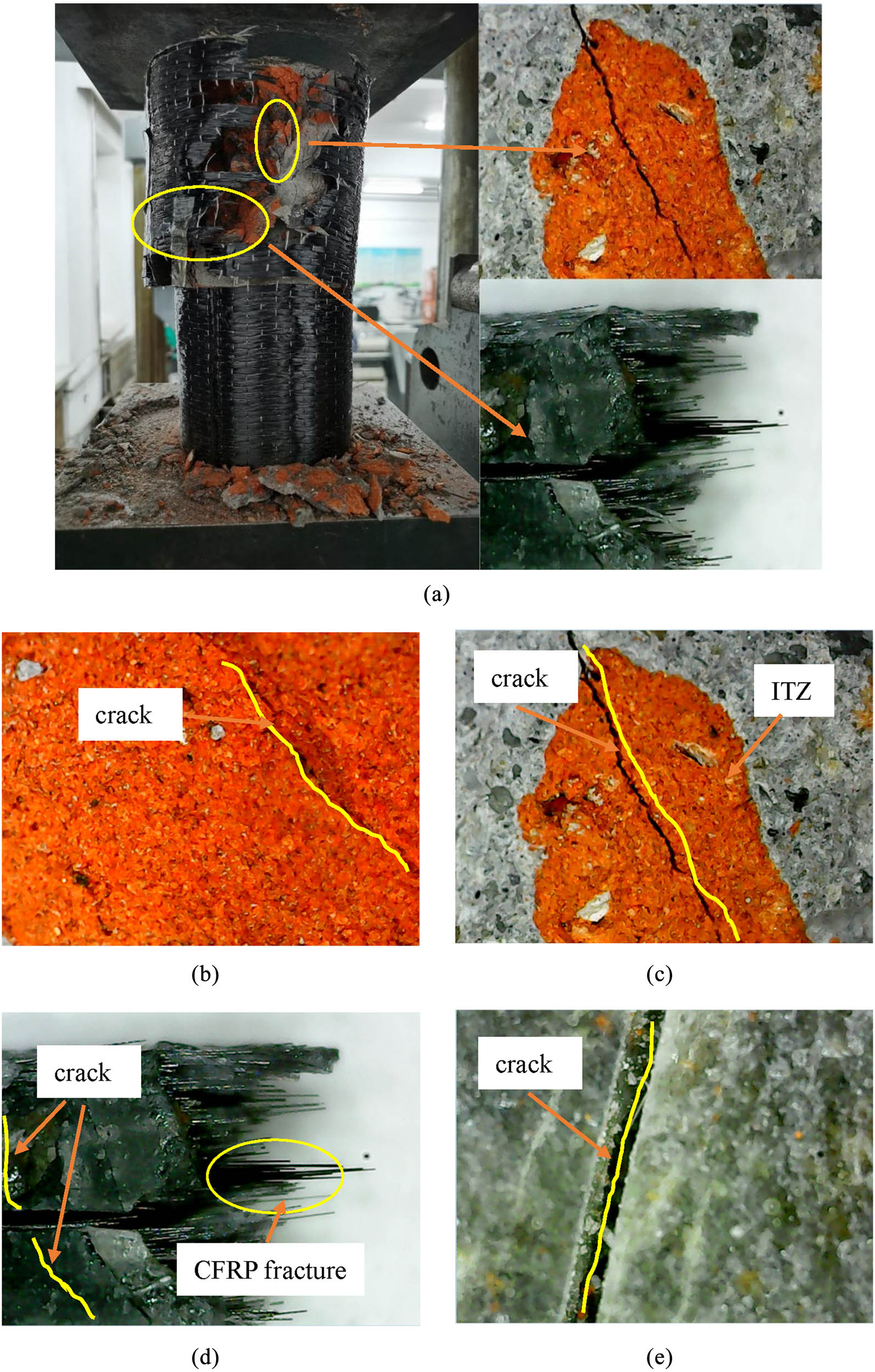 (a)

crack

(b)

crack

ITZ

(c)

crack

CFRP fracture

(d)

crack

(e)