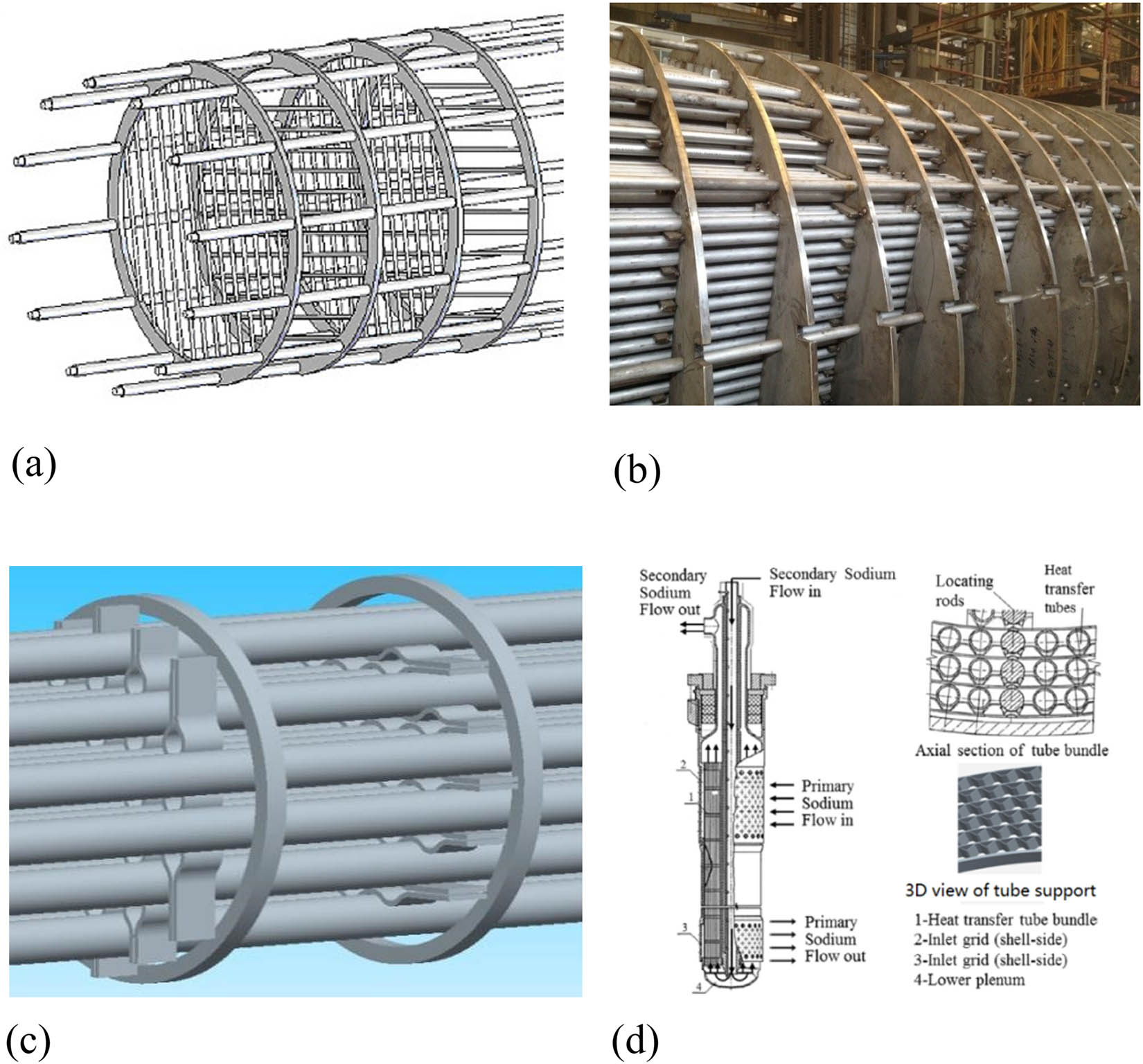 (a)

(b)

(c)

Secondary Sodium Flow out

Secondary Sodium Flow in

Locating rods

Heat transfer tubes

Axial section of tube bundle

2

1

Primary Sodium Flow in

3D view of tube support

3

Primary Sodium Flow out

4

1-Heat transfer tube bundle
2-Inlet grid (shell-side)
3-Inlet grid (shell-side)
4-Lower plenum

(d)