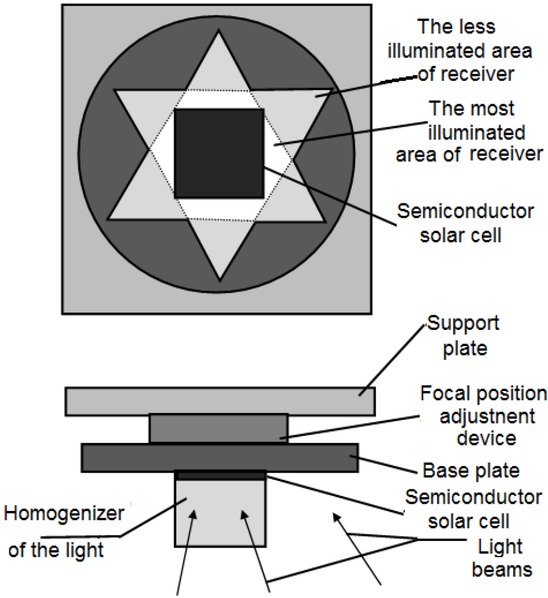 The less illuminated area of receiver

The most illuminated area of receiver

Semiconductor solar cell

Support plate

Focal position adjustnent device

Base plate

Semiconductor solar cell

Homogenizer of the light

Light beams