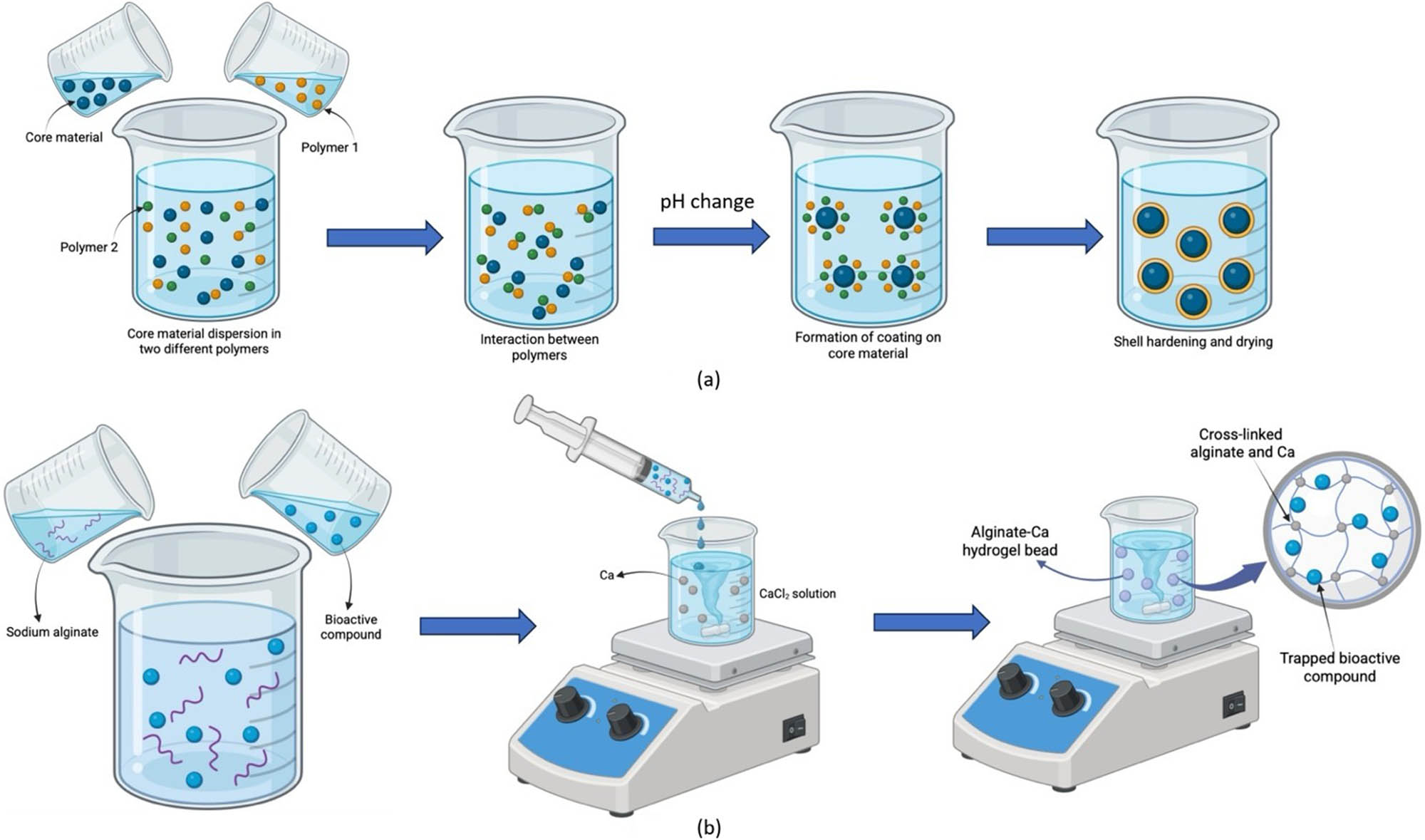 Core material

Polymer 1

Polymer 2

Core material dispersion in two different polymers

Interaction between polymers

pH change

Formation of coating on core material

Shell hardening and drying

(a)

Sodium alginate

Bioactive compound

Ca

$CaCl_2$ solution

Alginate-Ca hydrogel bead

Cross-linked alginate and Ca

Trapped bioactive compound

(b)