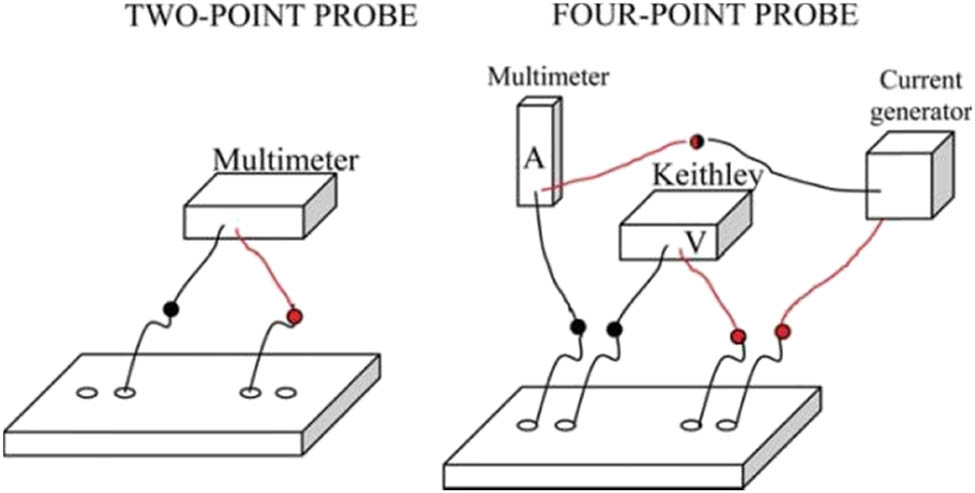 TWO-POINT PROBE

Multimeter

FOUR-POINT PROBE

Multimeter

A

Current generator

Keithley

V