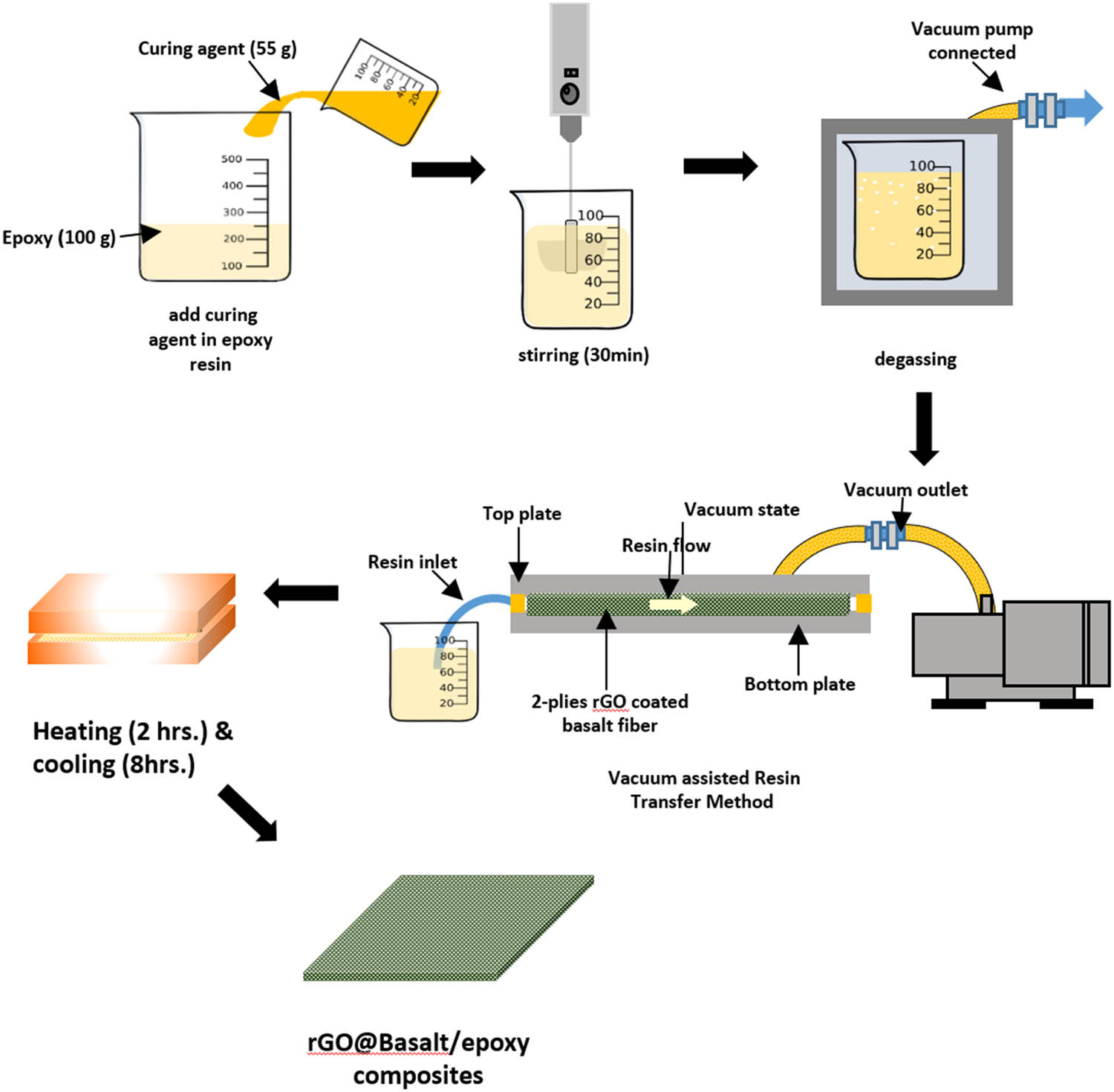 Curing agent (55 g)

100
80
60
40
20

500
400
300
200
100

Epoxy (100 g)

add curing agent in epoxy resin

100
80
60
40
20

stirring (30min)

Vacuum pump connected

100
80
60
40
20

degassing

Vacuum outlet

Top plate

Vacuum state

Resin flow

Resin inlet

100
80
60
40
20

2-plies rGO coated basalt fiber

Bottom plate

Vacuum assisted Resin Transfer Method

Heating (2 hrs.) & cooling (8hrs.)

rGO@Basalt/epoxy composites