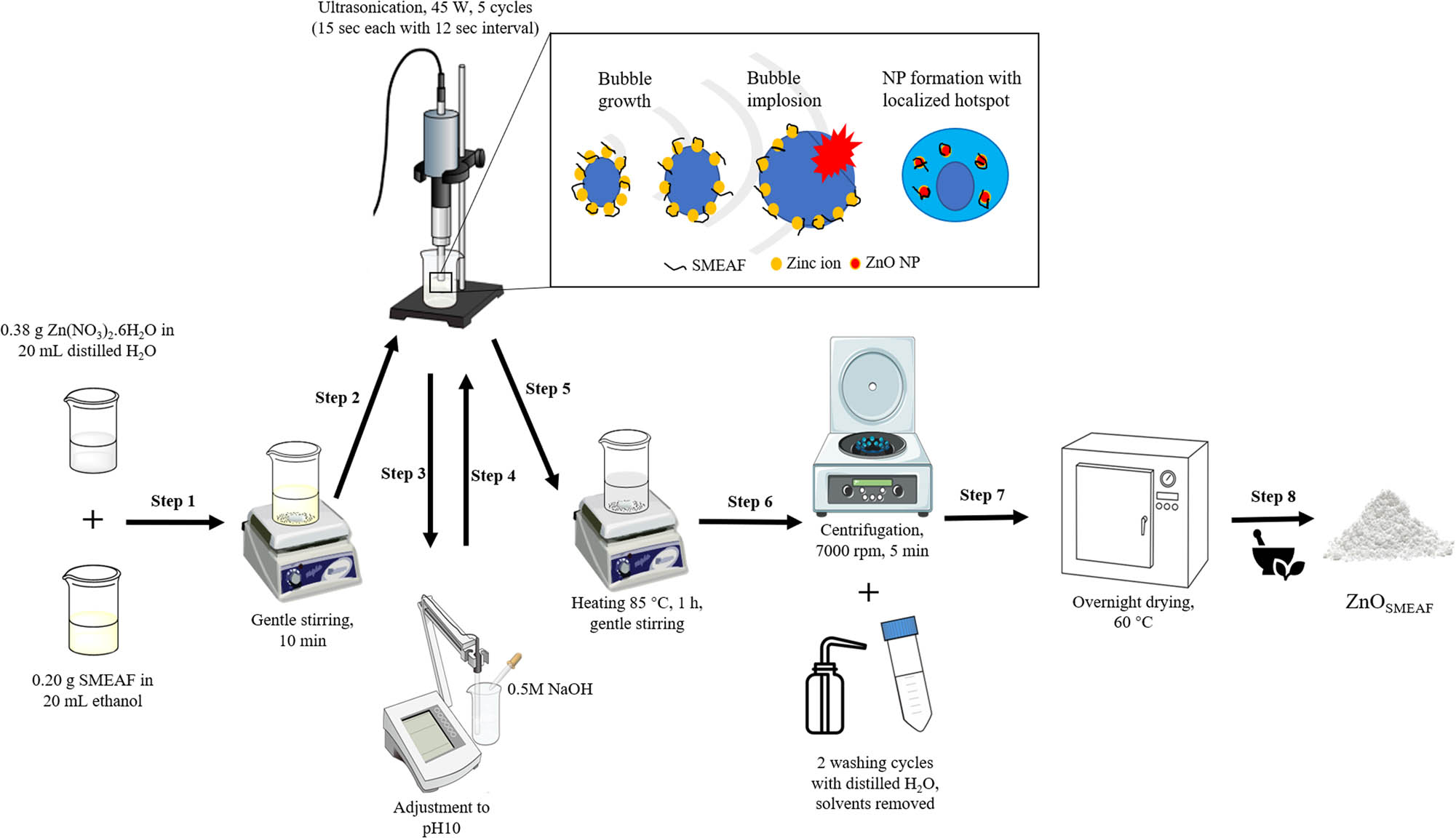 Ultrasonication, 45 W, 5 cycles
(15 sec each with 12 sec interval)

Bubble growth

Bubble implosion

NP formation with localized hotspot

SMEAF

Zinc ion

ZnO NP

0.38 g $Zn(NO_3)_2.6H_2O$ in 20 mL distilled $H_2O$

+

0.20 g SMEAF in 20 mL ethanol

Step 1

Gentle stirring, 10 min

Step 2

Step 3

Step 4

0.5M NaOH

Adjustment to pH10

Step 5

Heating 85 °C, 1 h, gentle stirring

Step 6

Centrifugation, 7000 rpm, 5 min

+

2 washing cycles with distilled $H_2O$, solvents removed

Step 7

Overnight drying, 60 °C

Step 8

$ZnO_{SMEAF}$