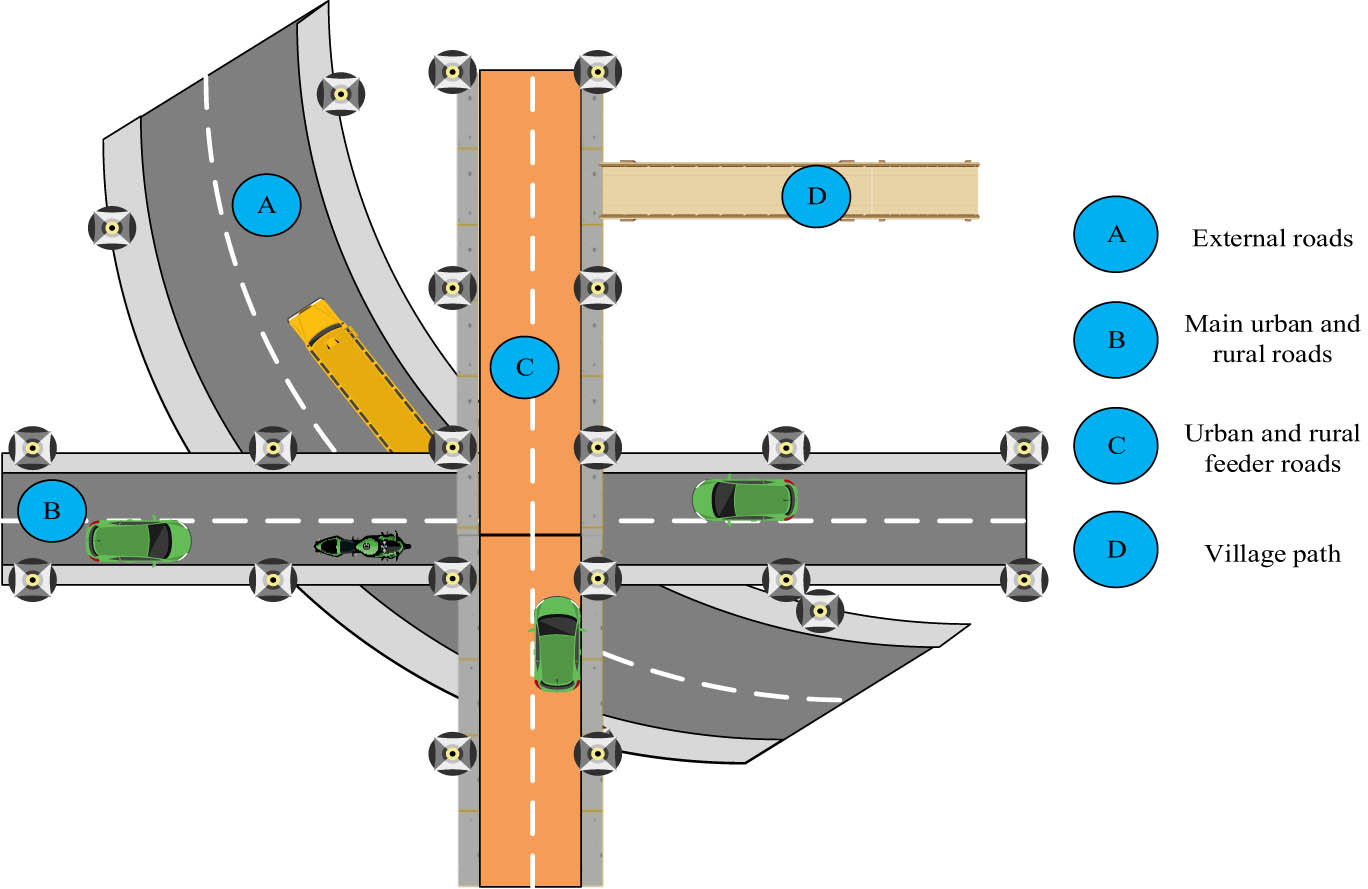 A

D

C

B

A External roads

B Main urban and rural roads

C Urban and rural feeder roads

D Village path