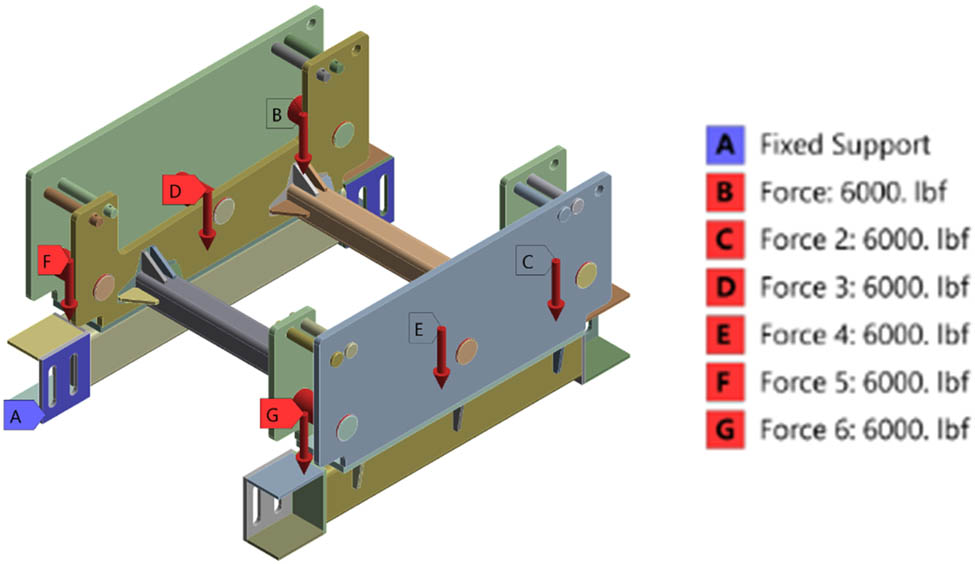 B
D
F
C
E
A
G

A Fixed Support
B Force: 6000. lbf
C Force 2: 6000. lbf
D Force 3: 6000. lbf
E Force 4: 6000. lbf
F Force 5: 6000. lbf
G Force 6: 6000. lbf