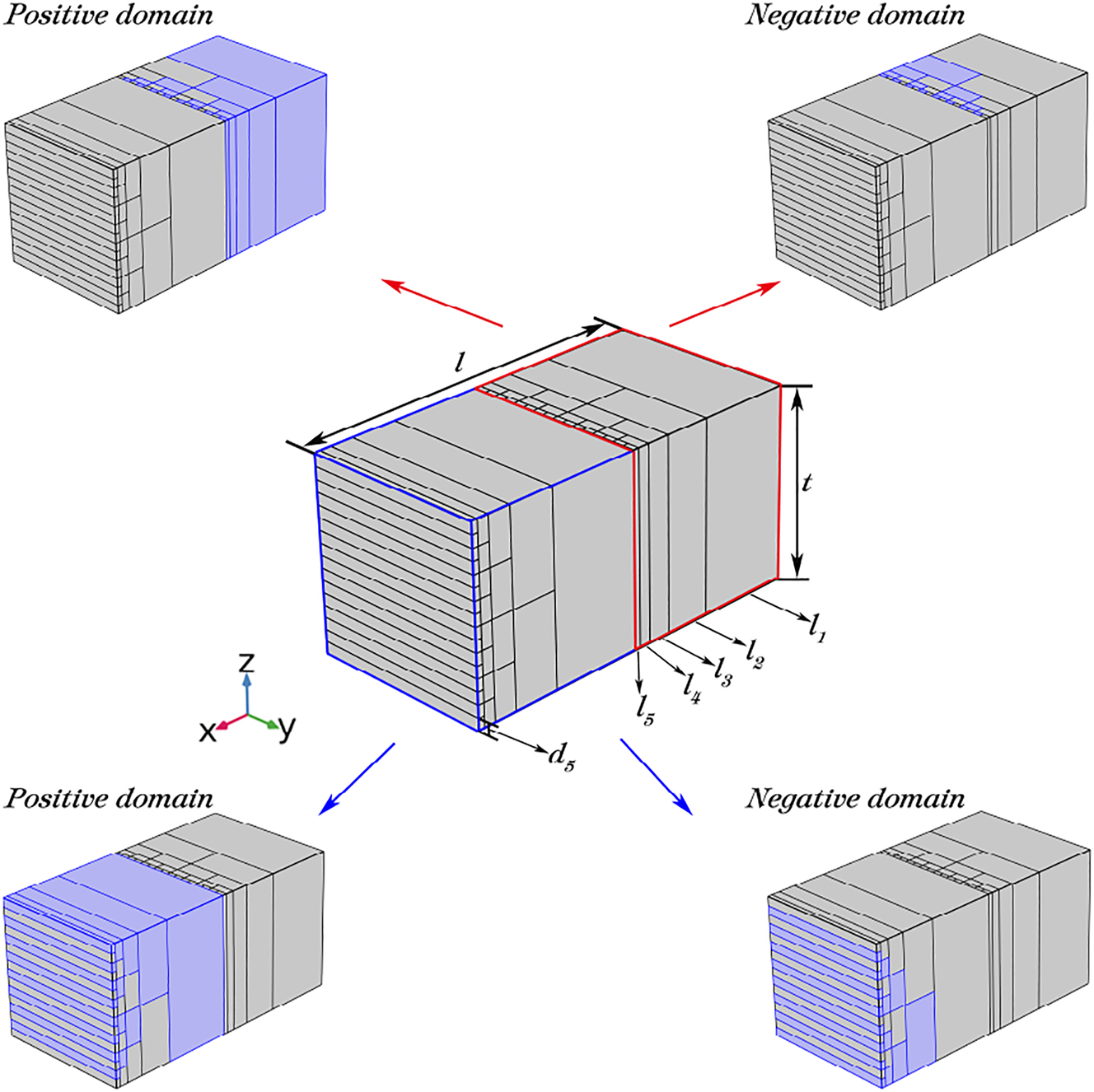 Positive domain

Negative domain

$l$

$t$

$l_1$

$l_2$

$l_3$

$l_4$

$l_5$

$d_5$

z

x

y

Positive domain

Negative domain