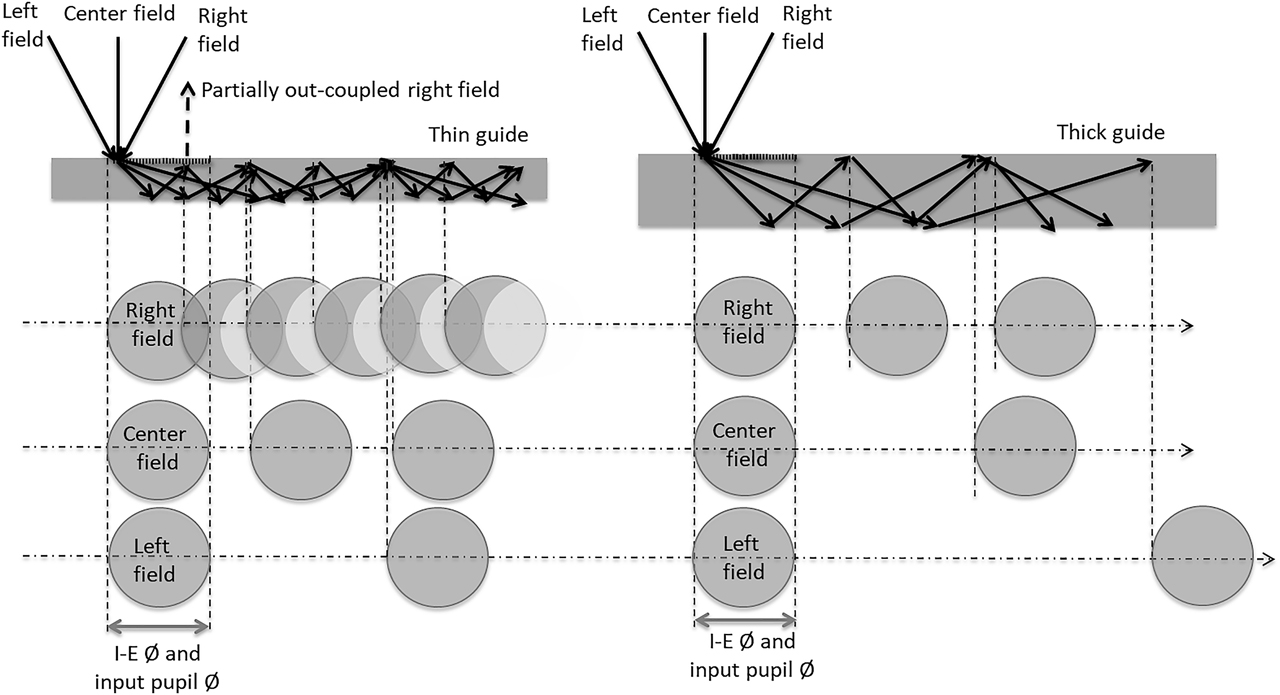 Left field
Center field
Right field
Partially out-coupled right field
Thin guide
Right field
Center field
Left field
I-E Ø and input pupil Ø

Left field
Center field
Right field
Thick guide
Right field
Center field
Left field
I-E Ø and input pupil Ø