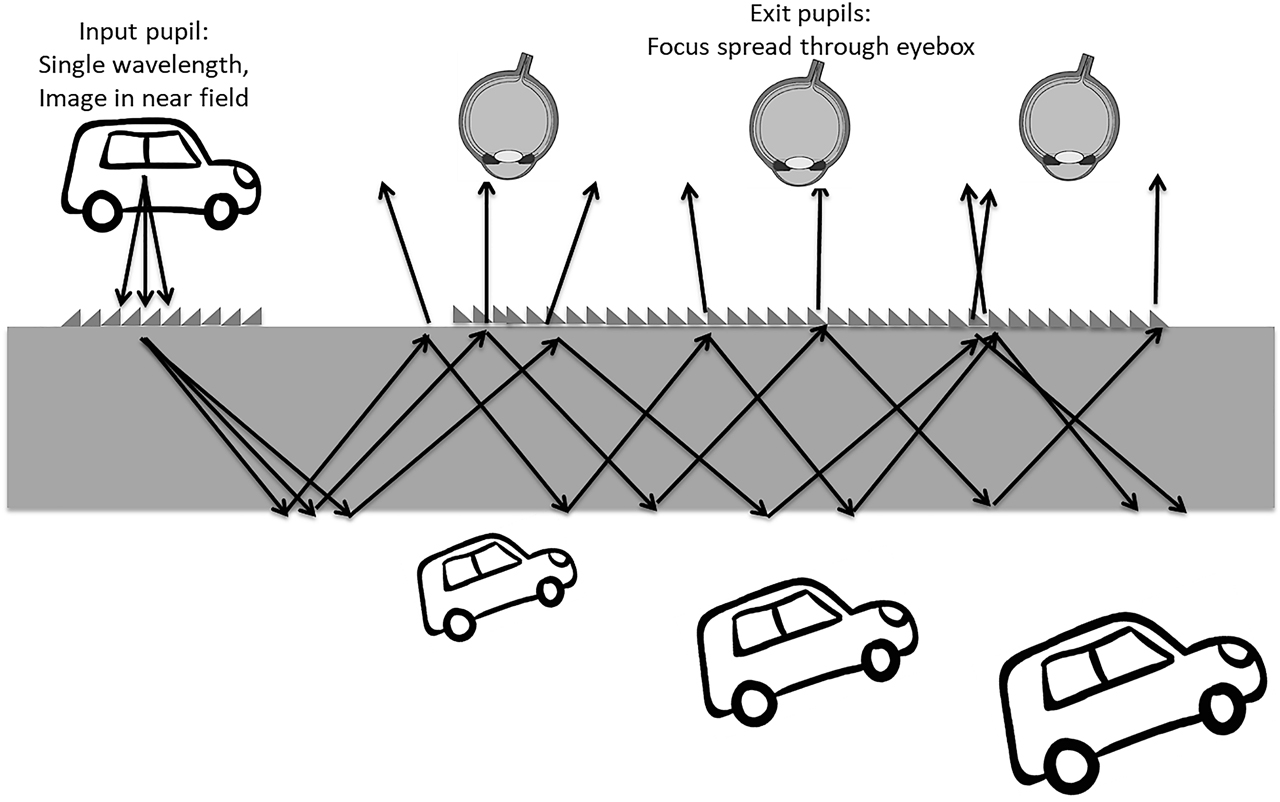 Input pupil:
Single wavelength,
Image in near field

Exit pupils:
Focus spread through eyebox