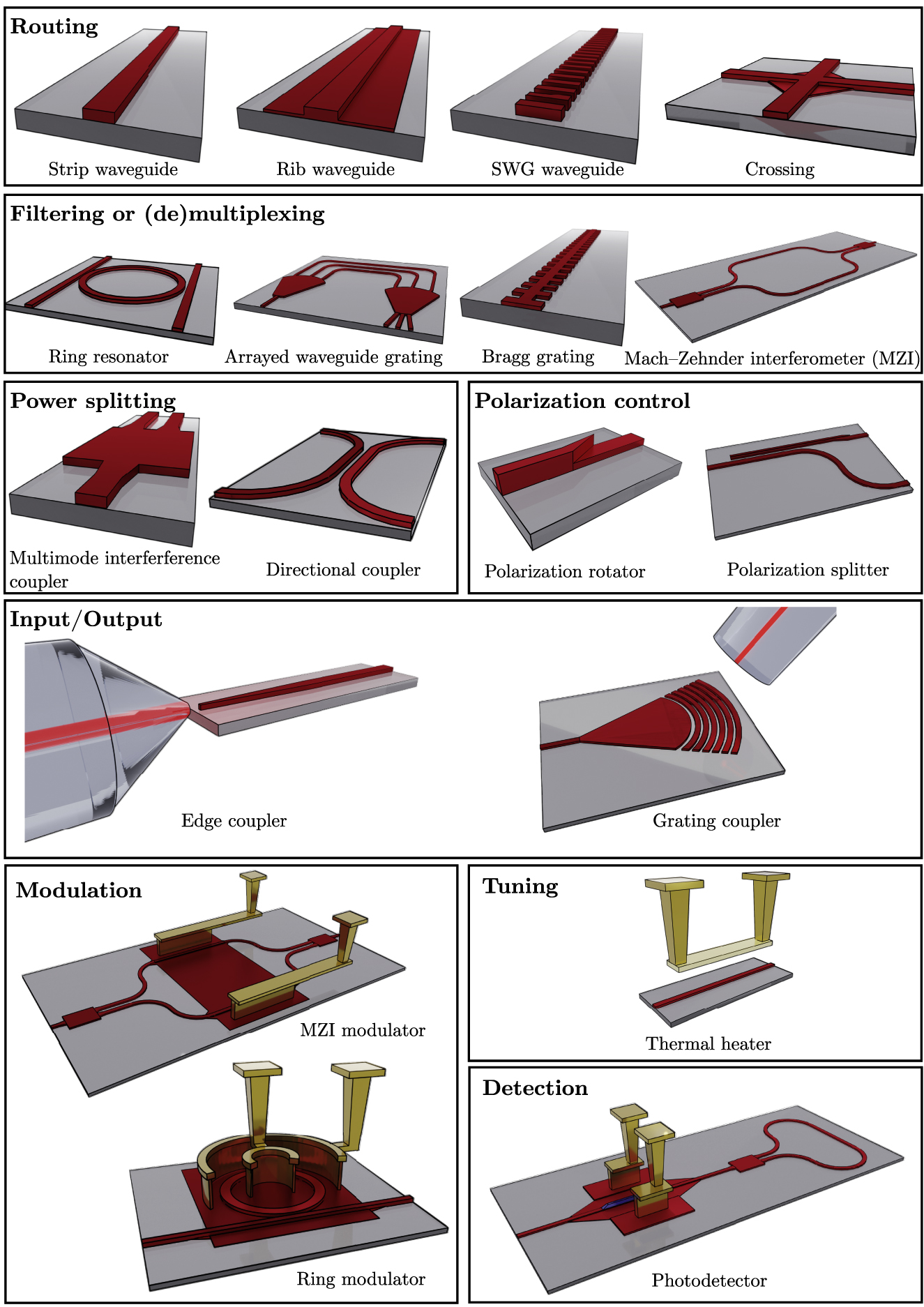 Routing

Strip waveguide

Rib waveguide

SWG waveguide

Crossing

Filtering or (de)multiplexing

Ring resonator

Arrayed waveguide grating

Bragg grating

Mach–Zehnder interferometer (MZI)

Power splitting

Multimode interferference coupler

Directional coupler

Polarization control

Polarization rotator

Polarization splitter

Input/Output

Edge coupler

Grating coupler

Modulation

MZI modulator

Ring modulator

Tuning

Thermal heater

Detection

Photodetector