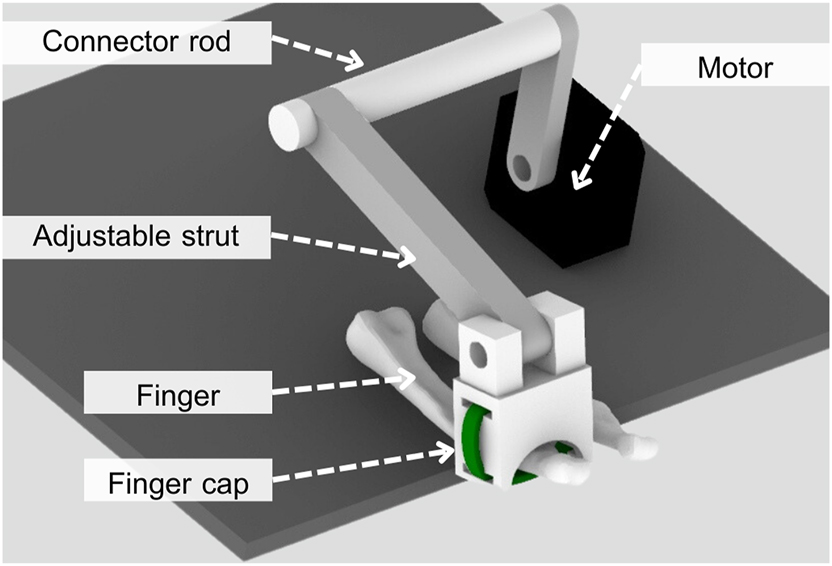 Connector rod
Motor
Adjustable strut
Finger
Finger cap