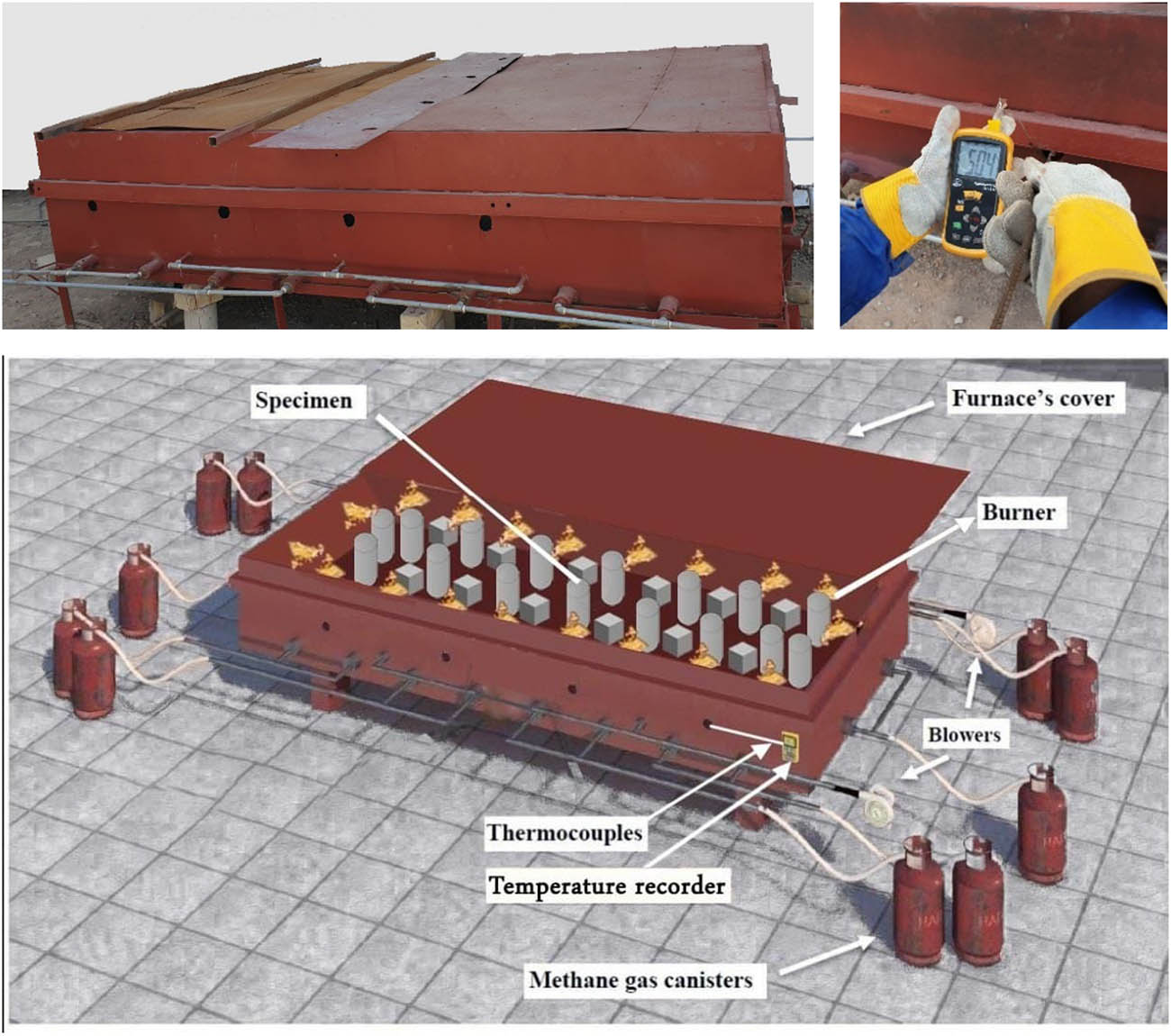 504

Specimen

Furnace's cover

Burner

Blowers

Thermocouples

Temperature recorder

Methane gas canisters