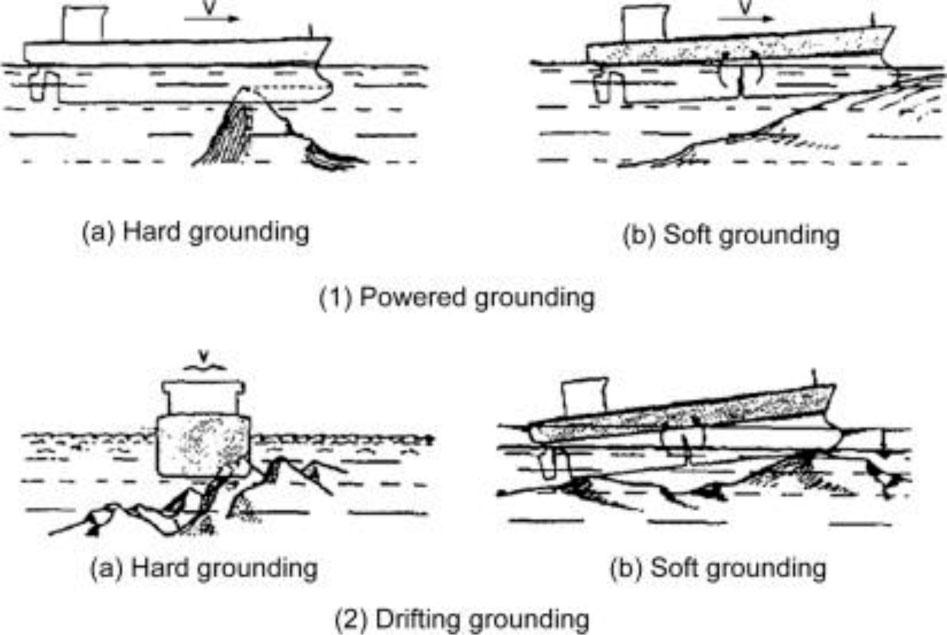 V

V

(a) Hard grounding

(b) Soft grounding

(1) Powered grounding

V

(a) Hard grounding

(b) Soft grounding

(2) Drifting grounding