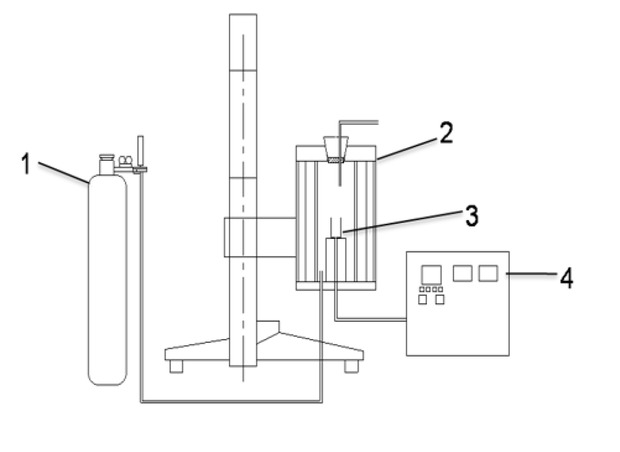 1
2
3
4