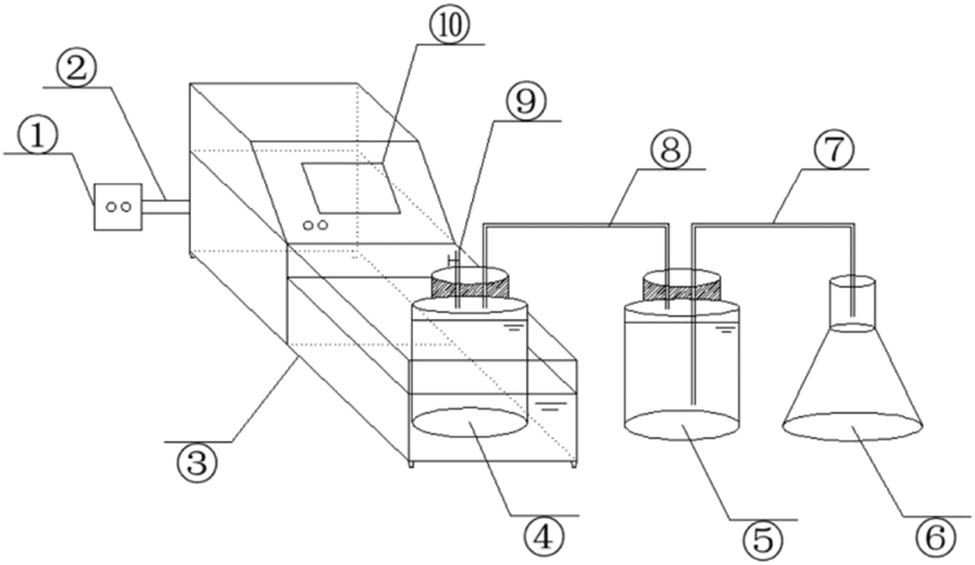 ⑩
②
⑨
①
⑧
⑦
③
④
⑤
⑥