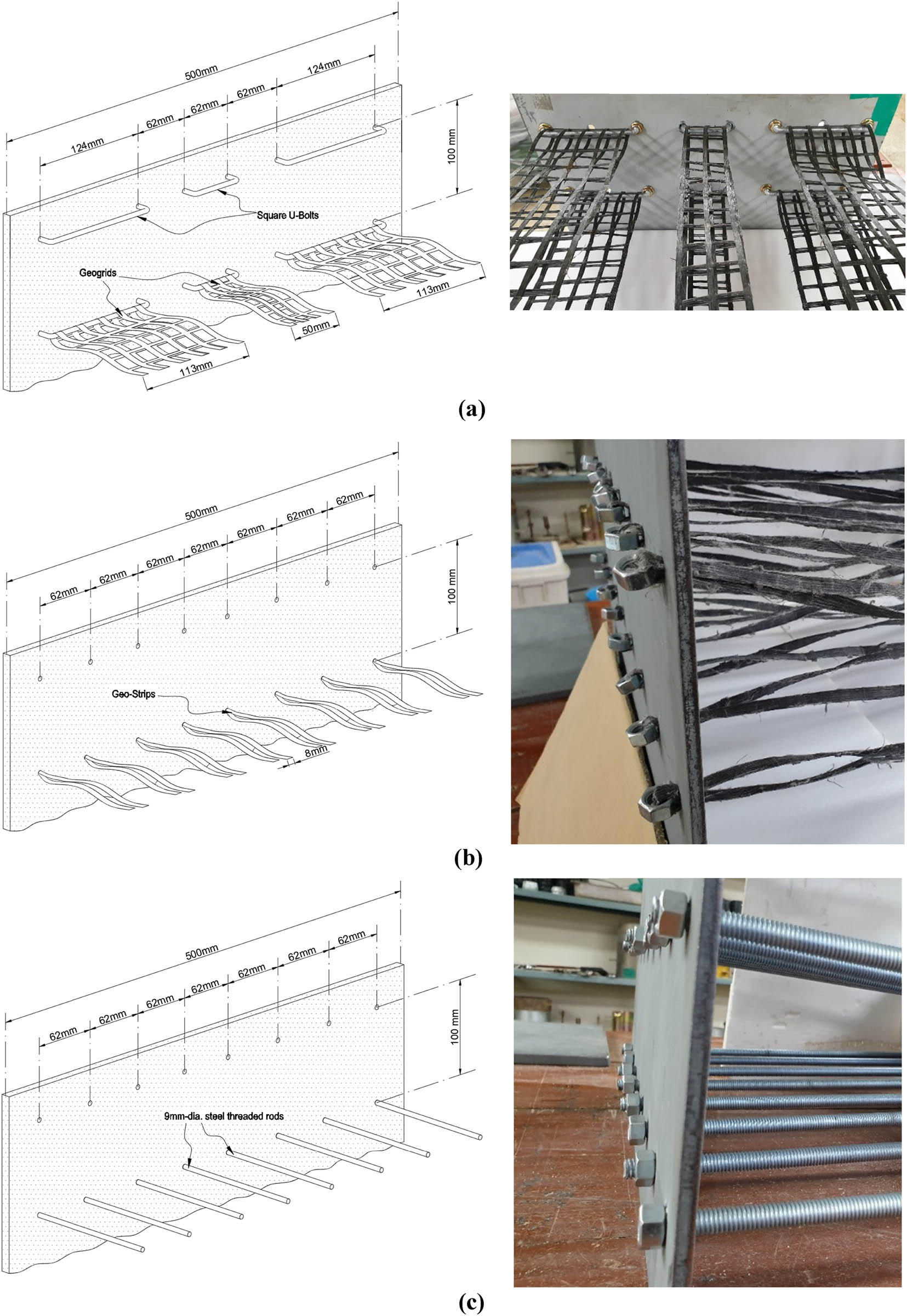 500mm
124mm
62mm
62mm
62mm
124mm
100 mm
Square U-Bolts
Geogrids
113mm
50mm
113mm

(a)

500mm
62mm
62mm
62mm
62mm
62mm
62mm
62mm
100 mm
Geo-Strips
8mm

(b)

500mm
62mm
62mm
62mm
62mm
62mm
62mm
62mm
100 mm
9mm-dia. steel threaded rods

(c)