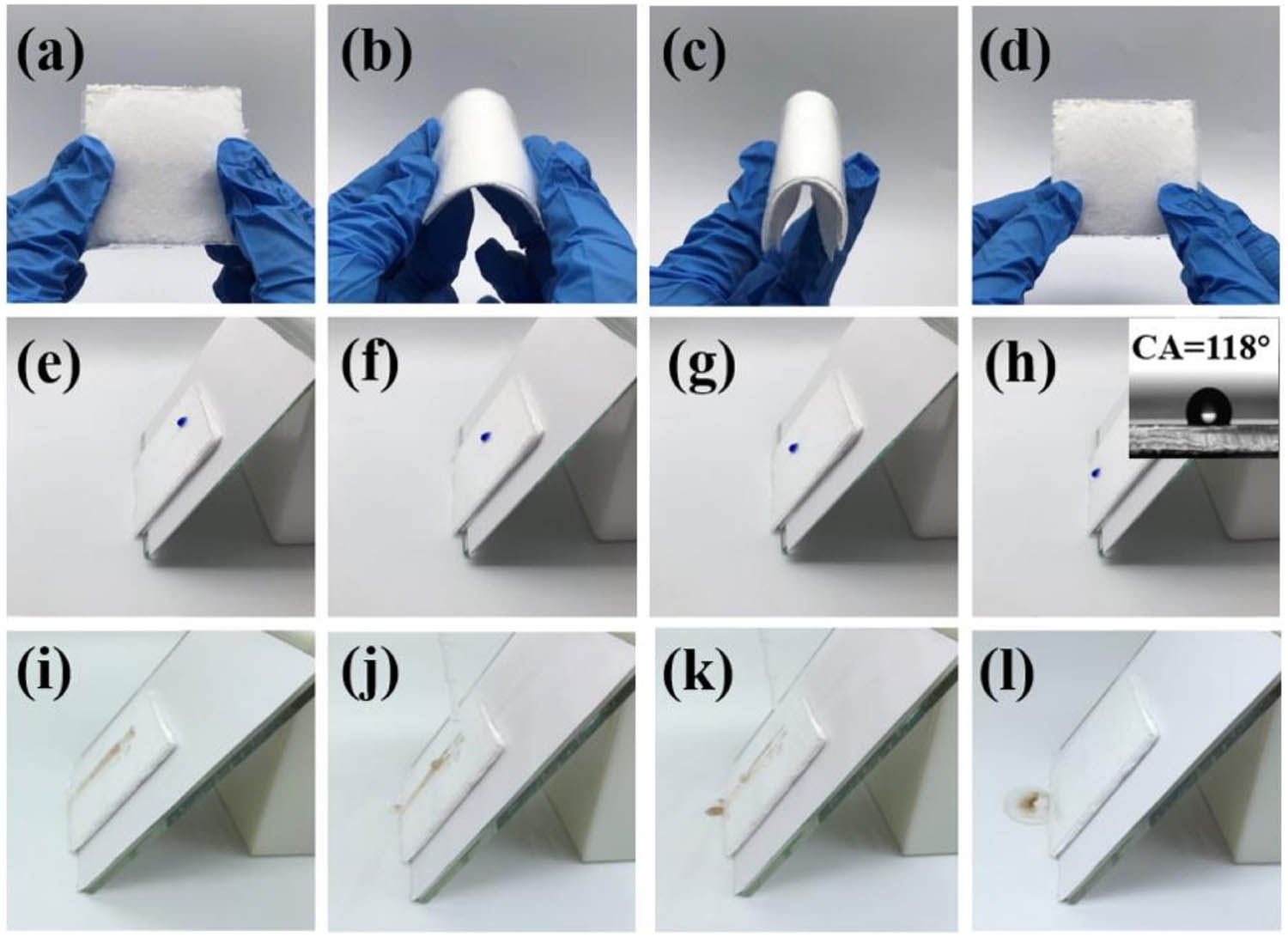 (a)
(b)
(c)
(d)
(e)
(f)
(g)
(h)
CA=118°
(i)
(j)
(k)
(l)