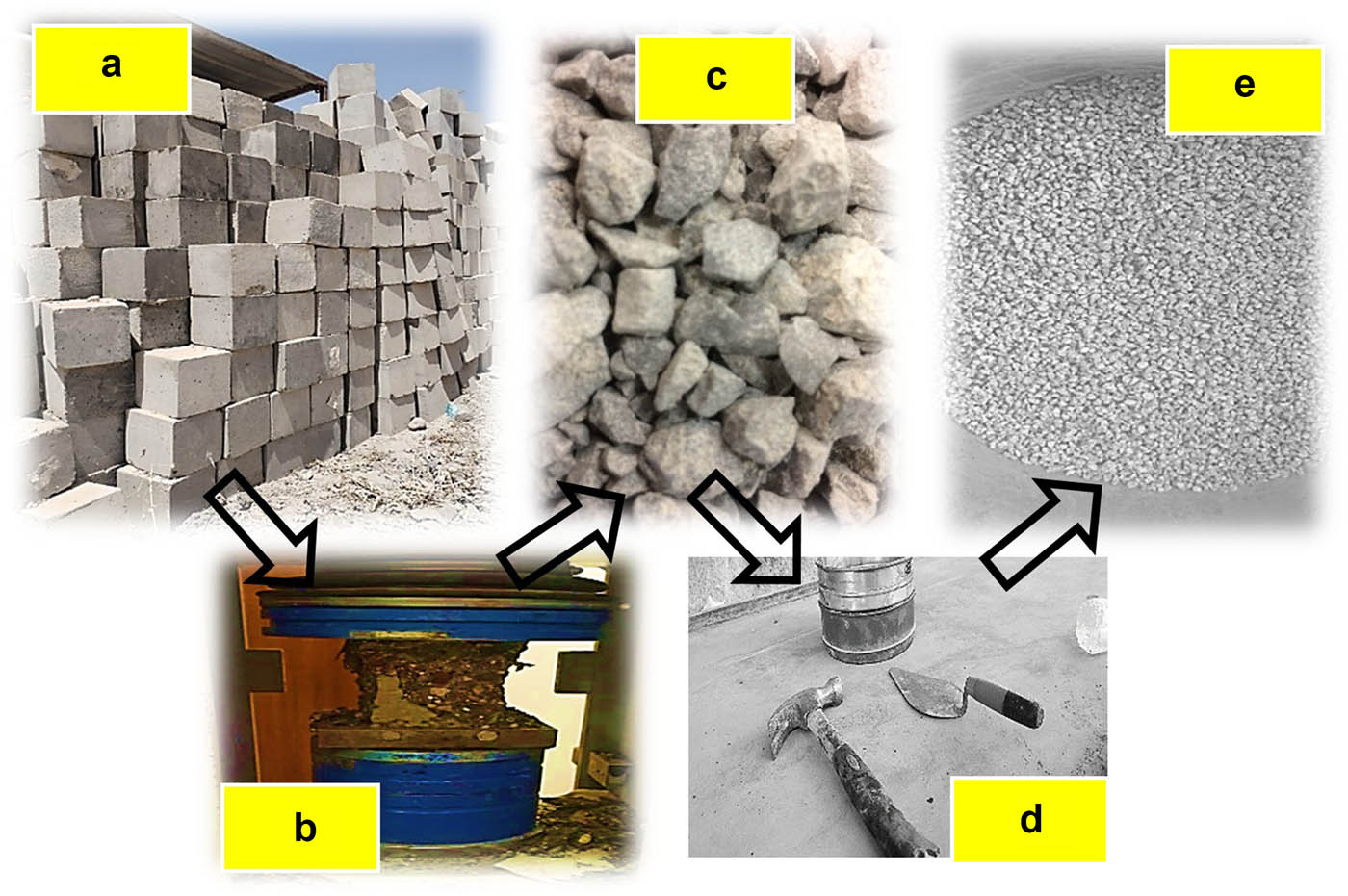 a

c

e

b

d