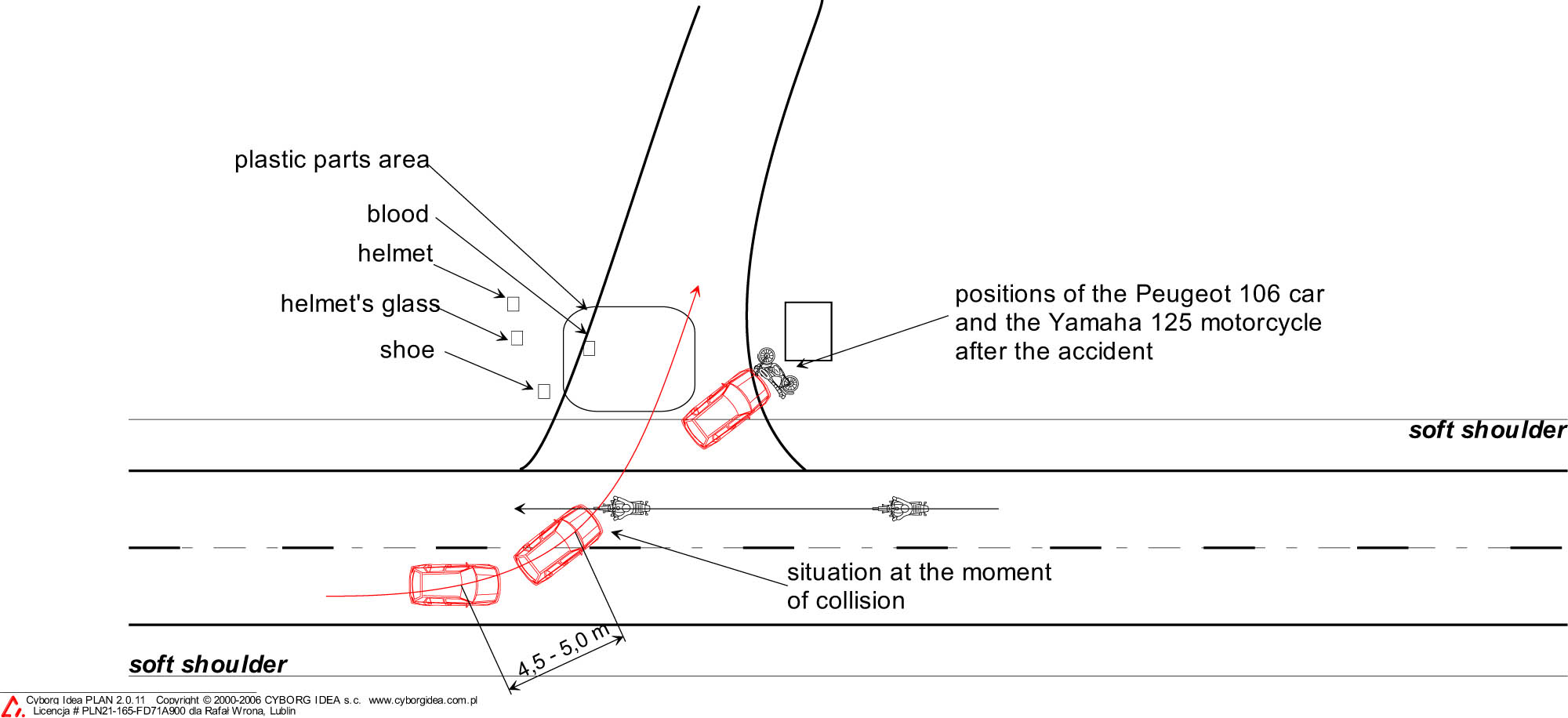 plastic parts area

blood

helmet

helmet's glass

shoe

positions of the Peugeot 106 car and the Yamaha 125 motorcycle after the accident

soft shoulder

situation at the moment of collision

4,5 - 5,0 m

soft shoulder

Cyborg Idea PLAN 2.0.11 Copyright © 2000-2006 CYBORG IDEA s.c. www.cyborgidea.com.pl
Licencja # PLN21-165-FD71A900 dla Rafał Wrona, Lublin