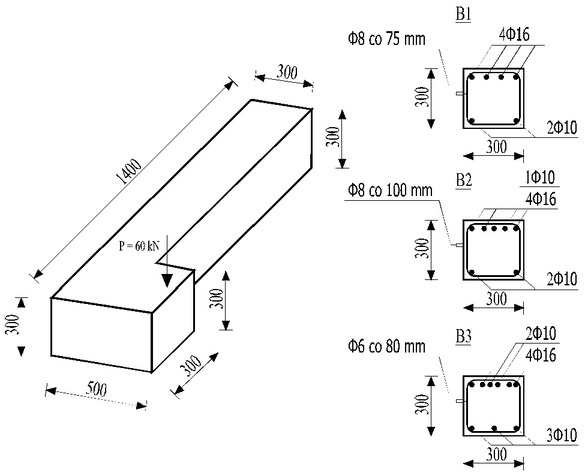 300

1400

300

P = 60 kN

300

300

300

500

B1

Φ8 co 75 mm

4Φ16

300

2Φ10

300

B2

Φ8 co 100 mm

1Φ10

4Φ16

300

2Φ10

300

B3

Φ6 co 80 mm

2Φ10

4Φ16

300

3Φ10

300