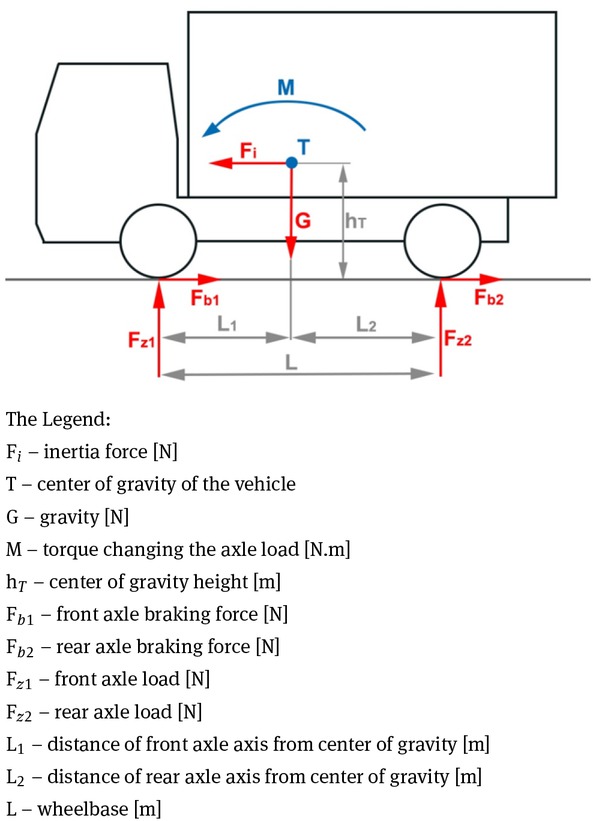 M

$F_i$

T

G

$h_T$

$F_{b1}$

$F_{b2}$

$F_{z1}$

$L_1$

$L_2$

$F_{z2}$

L

The Legend:
$F_i$ – inertia force [N]
T – center of gravity of the vehicle
G – gravity [N]
M – torque changing the axle load [N.m]
$h_T$ – center of gravity height [m]
$F_{b1}$ – front axle braking force [N]
$F_{b2}$ – rear axle braking force [N]
$F_{z1}$ – front axle load [N]
$F_{z2}$ – rear axle load [N]
$L_1$ – distance of front axle axis from center of gravity [m]
$L_2$ – distance of rear axle axis from center of gravity [m]
L – wheelbase [m]