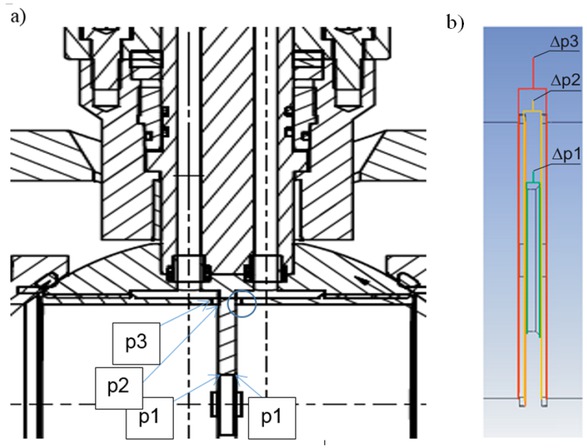 a)

p3

p2

p1

p1

b)

Δp3

Δp2

Δp1