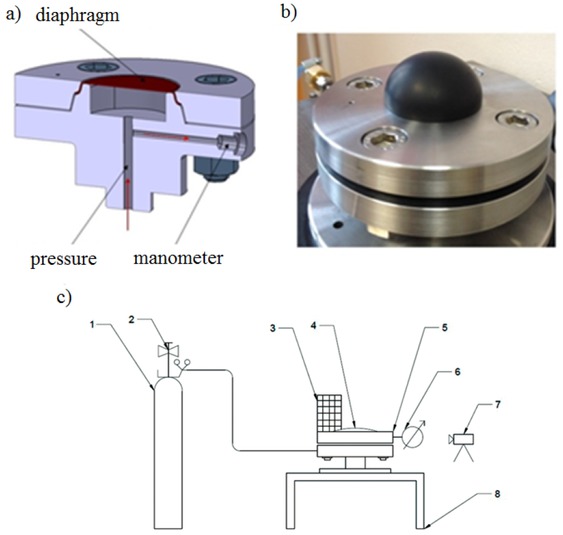 a) diaphragm

pressure manometer

b)

c)

1 2 3 4 5 6 7 8