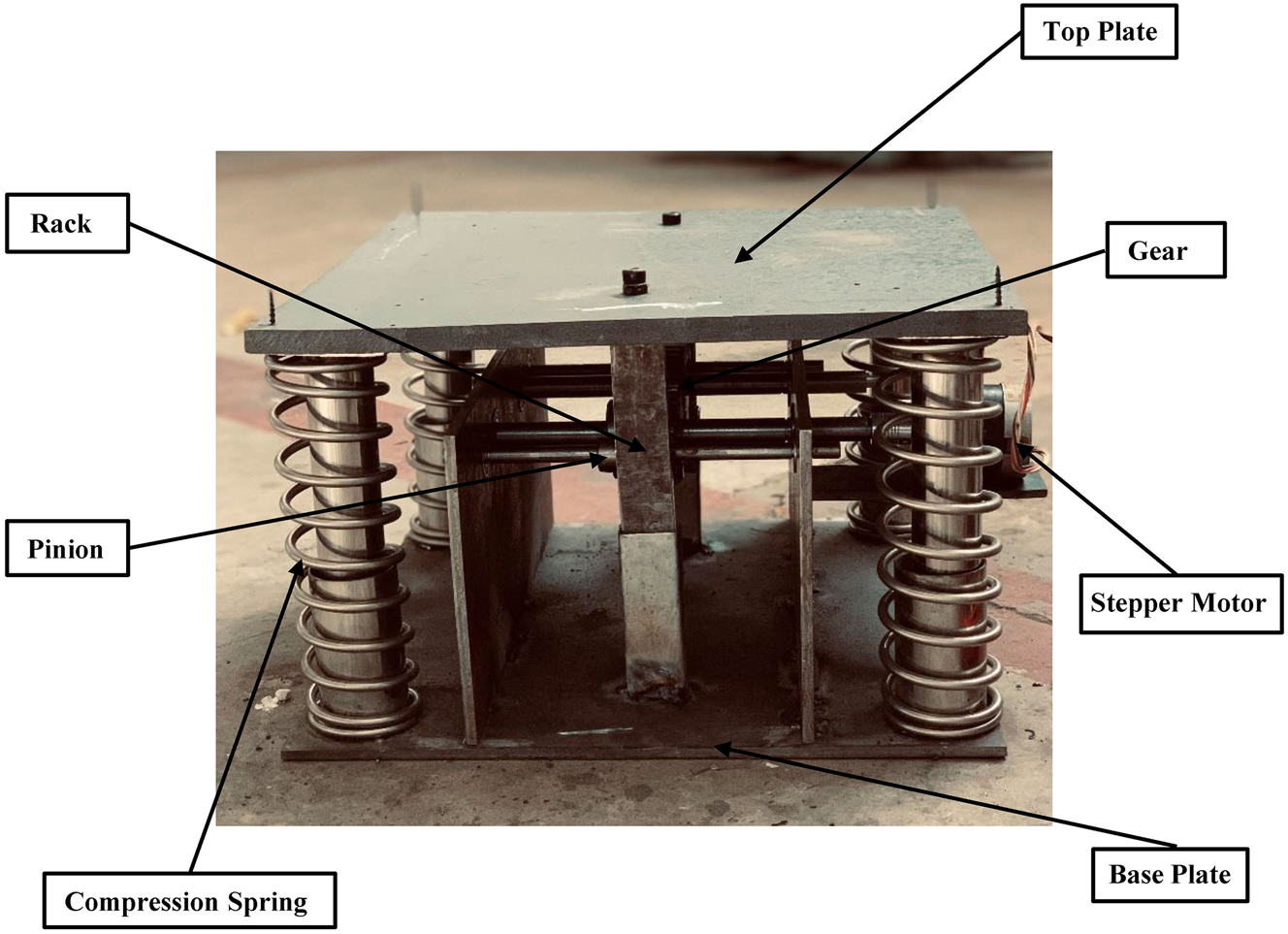 Top Plate

Rack

Gear

Pinion

Stepper Motor

Compression Spring

Base Plate