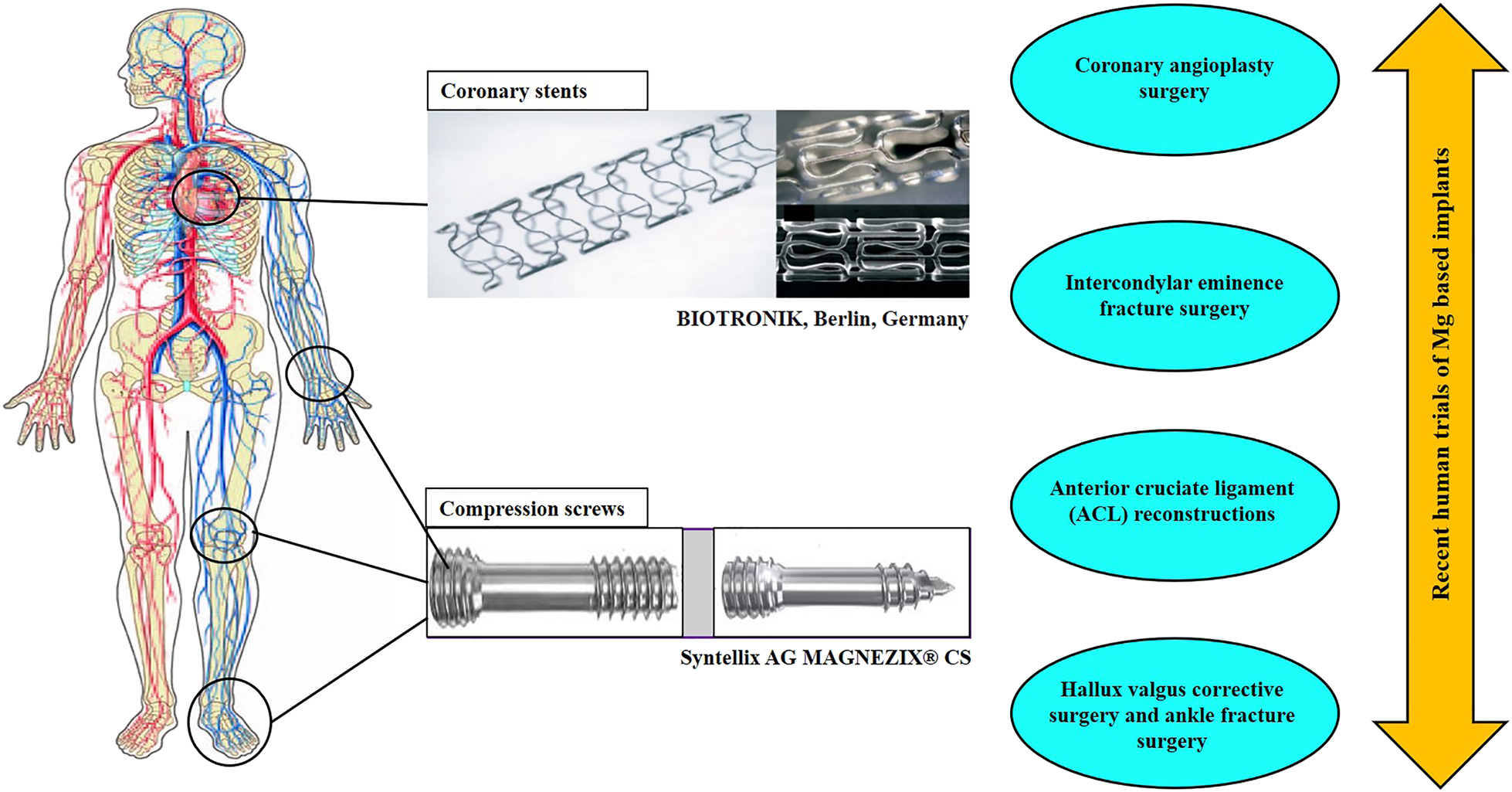 Coronary stents

BIOTRONIK, Berlin, Germany

Compression screws

Syntellix AG MAGNEZIX® CS

Coronary angioplasty surgery

Intercondylar eminence fracture surgery

Anterior cruciate ligament (ACL) reconstructions

Hallux valgus corrective surgery and ankle fracture surgery

Recent human trials of Mg based implants