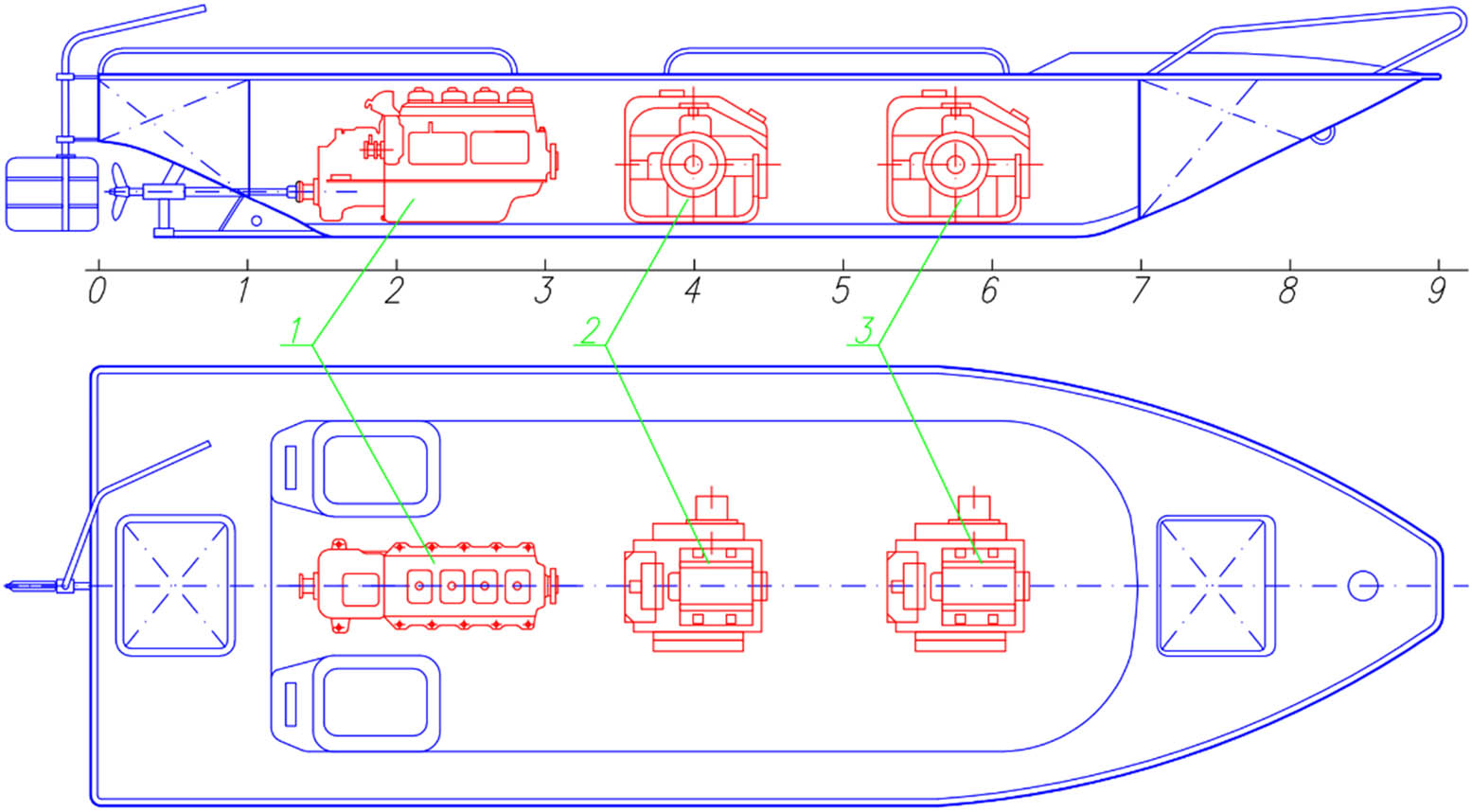 0 1 2 3 4 5 6 7 8 9

1 2 3