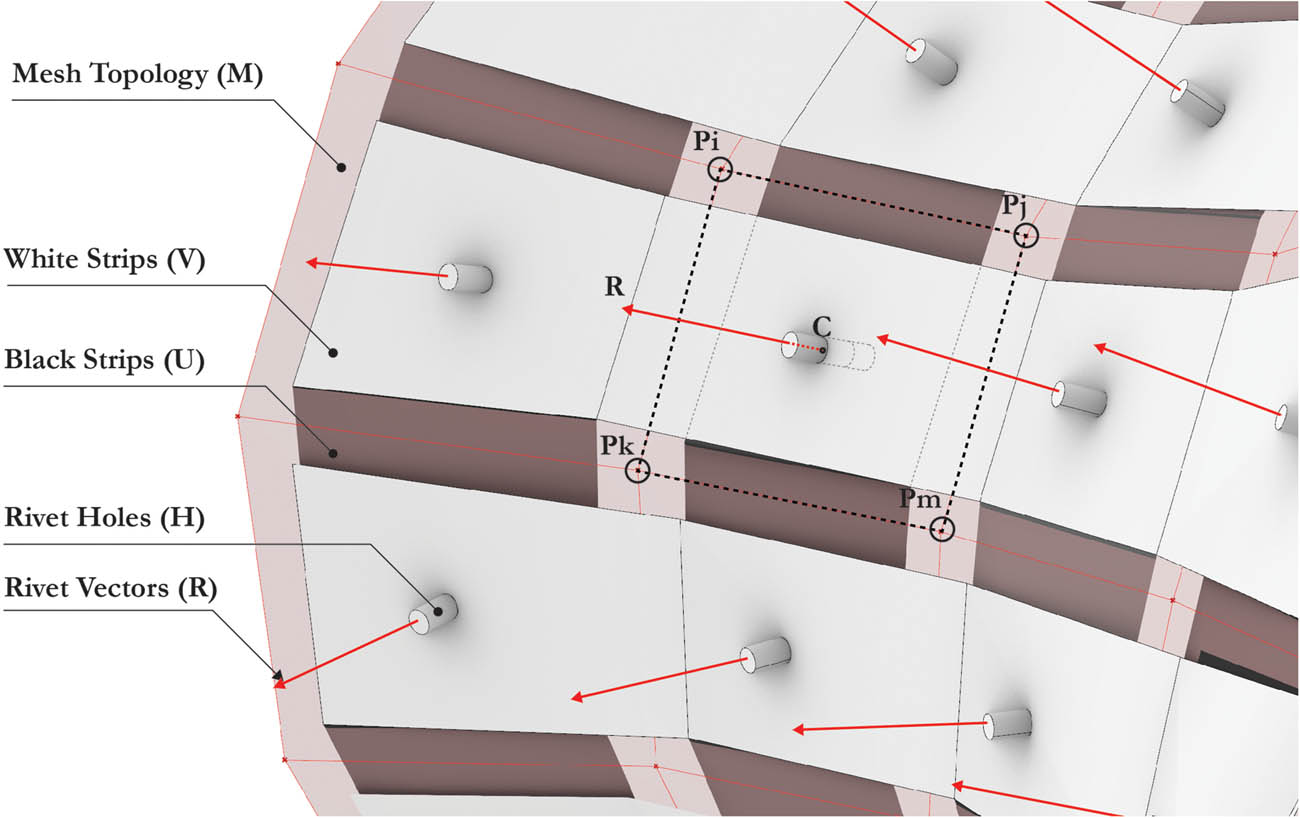 Mesh Topology (M)

White Strips (V)

Black Strips (U)

Rivet Holes (H)

Rivet Vectors (R)

Pi

Pj

R

C

Pk

Pm