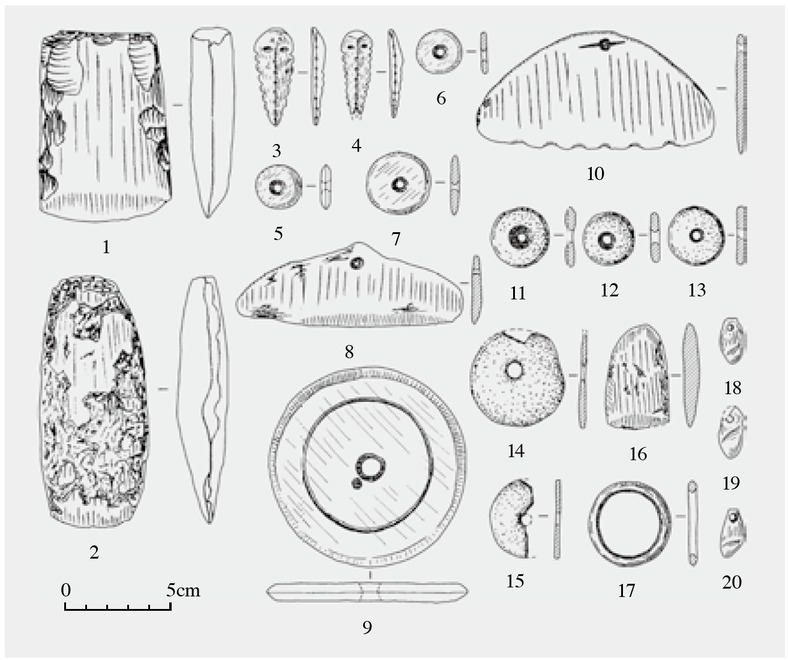 1
3
4
6
10
5
7
11
12
13
8
2
14
16
18
19
9
15
17
20
0
5cm