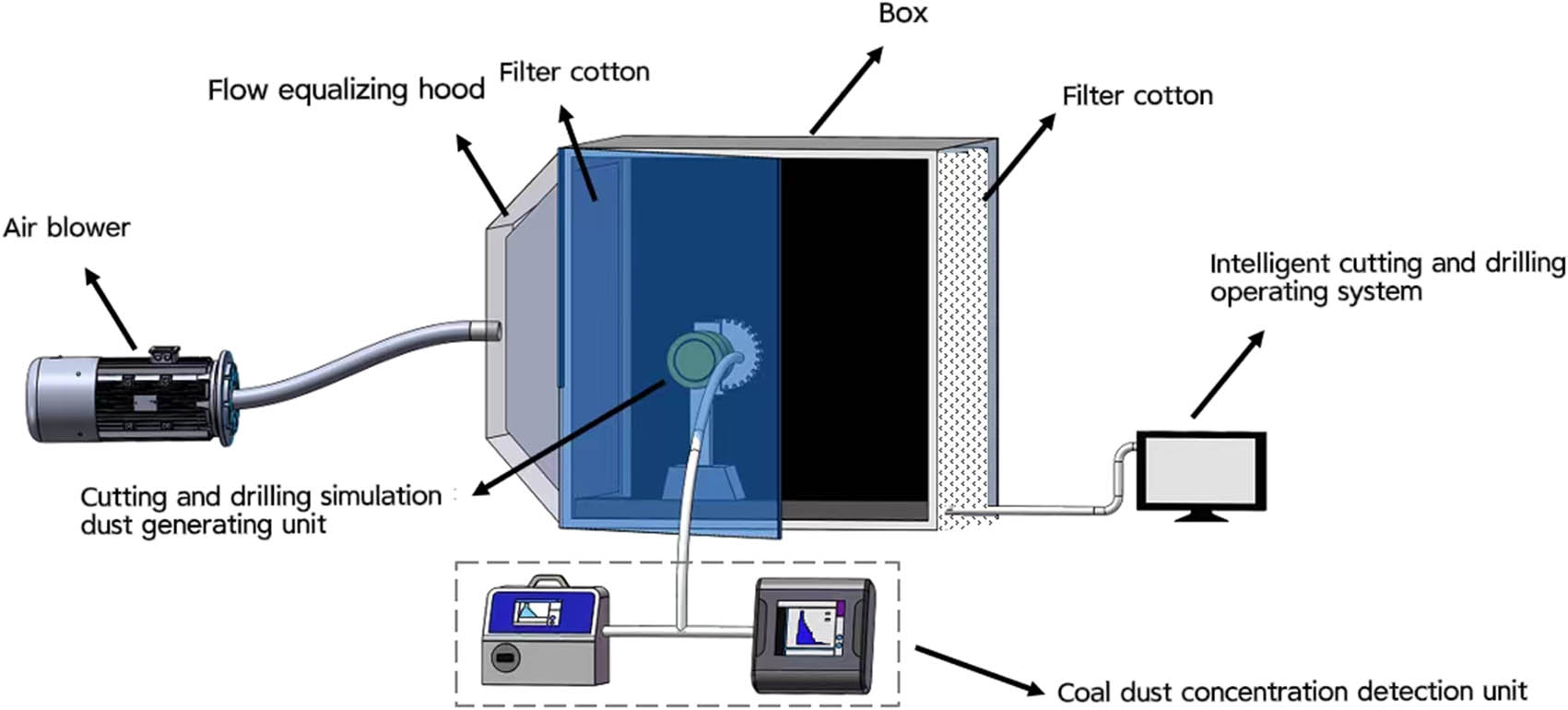 Box

Flow equalizing hood

Filter cotton

Filter cotton

Air blower

Intelligent cutting and drilling operating system

Cutting and drilling simulation dust generating unit

Coal dust concentration detection unit