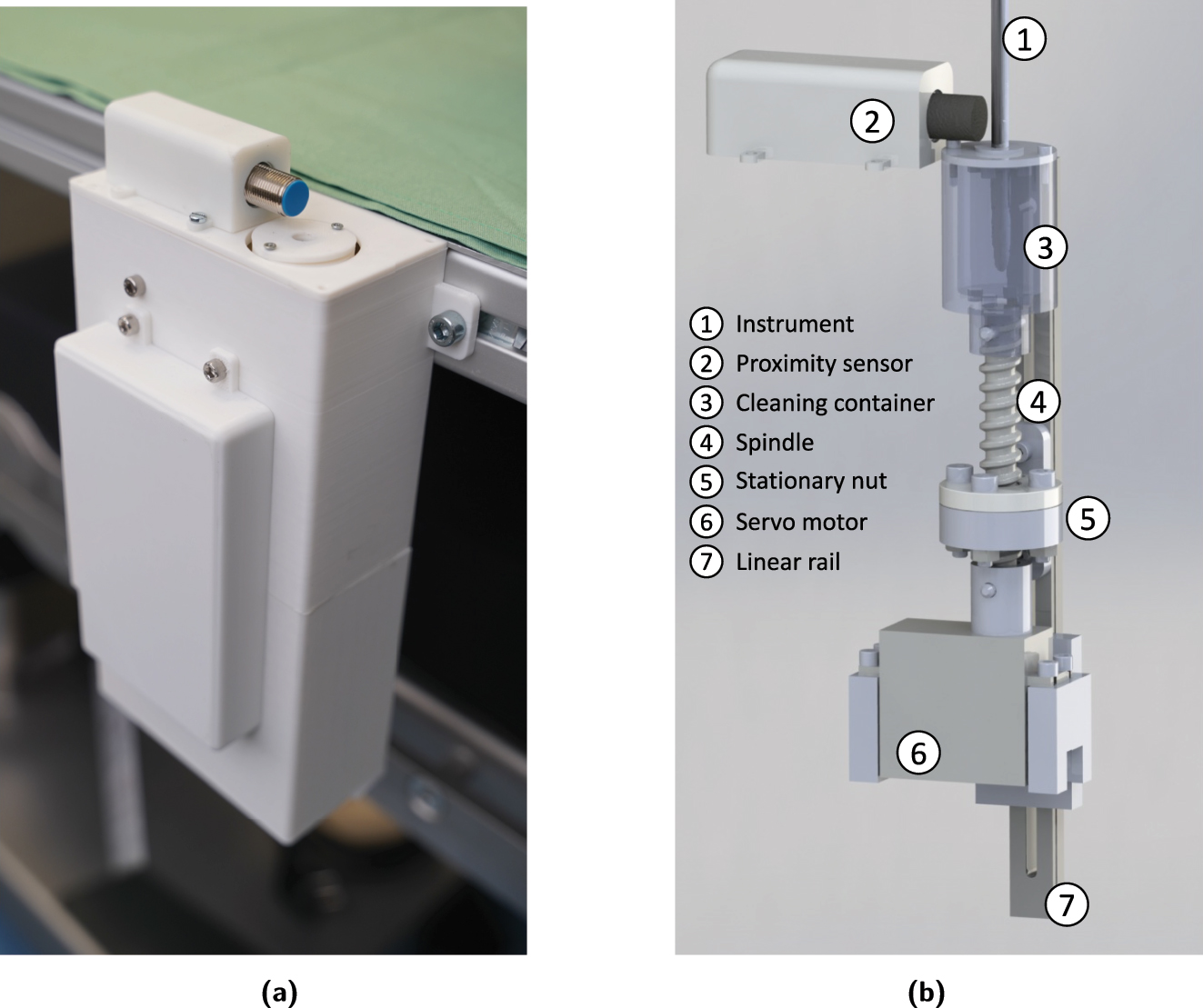 1

2

3

1 Instrument
2 Proximity sensor
3 Cleaning container
4 Spindle
5 Stationary nut
6 Servo motor
7 Linear rail

4

5

6

7

(a)

(b)