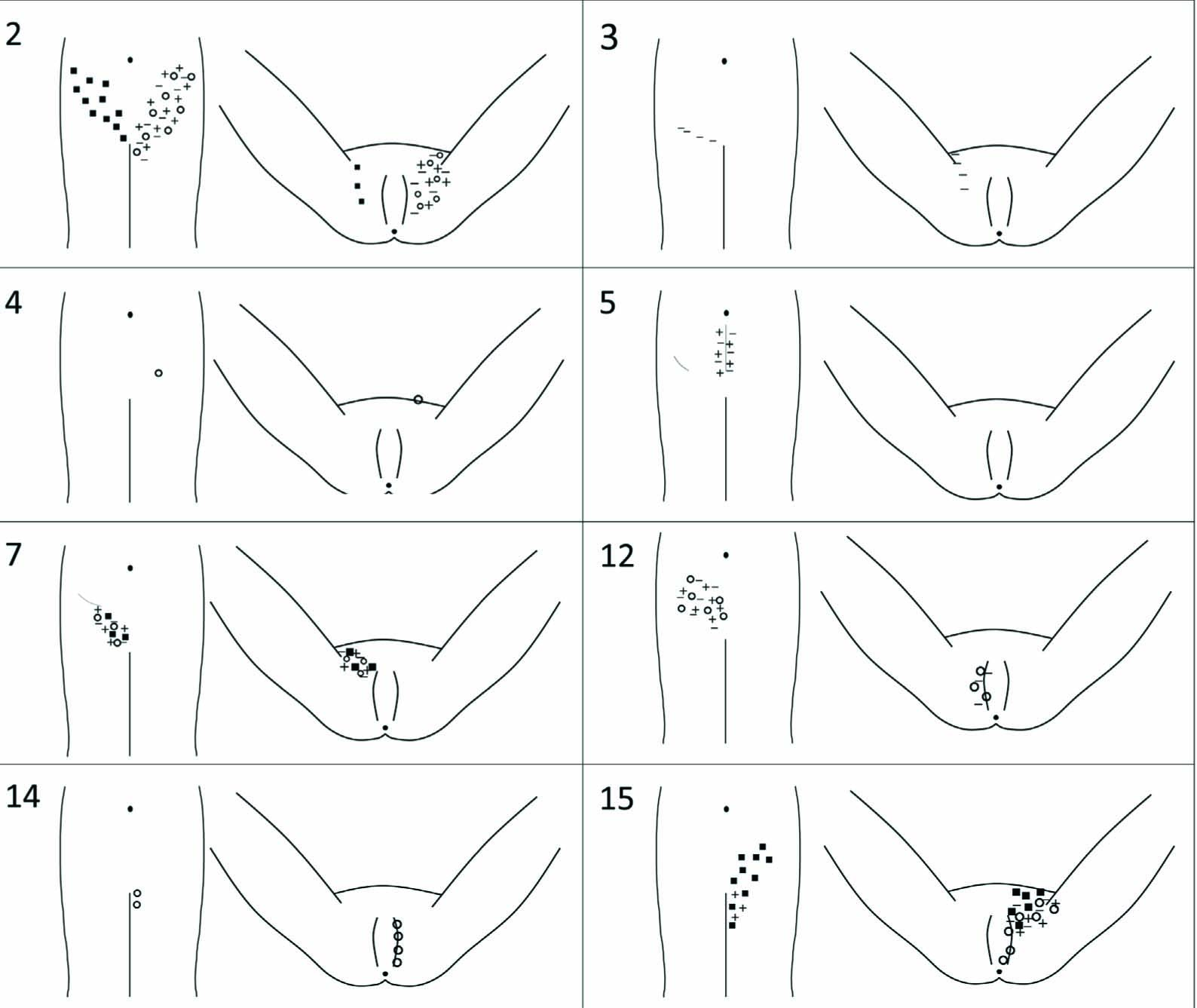 2

3

4

5

7

12

14

15